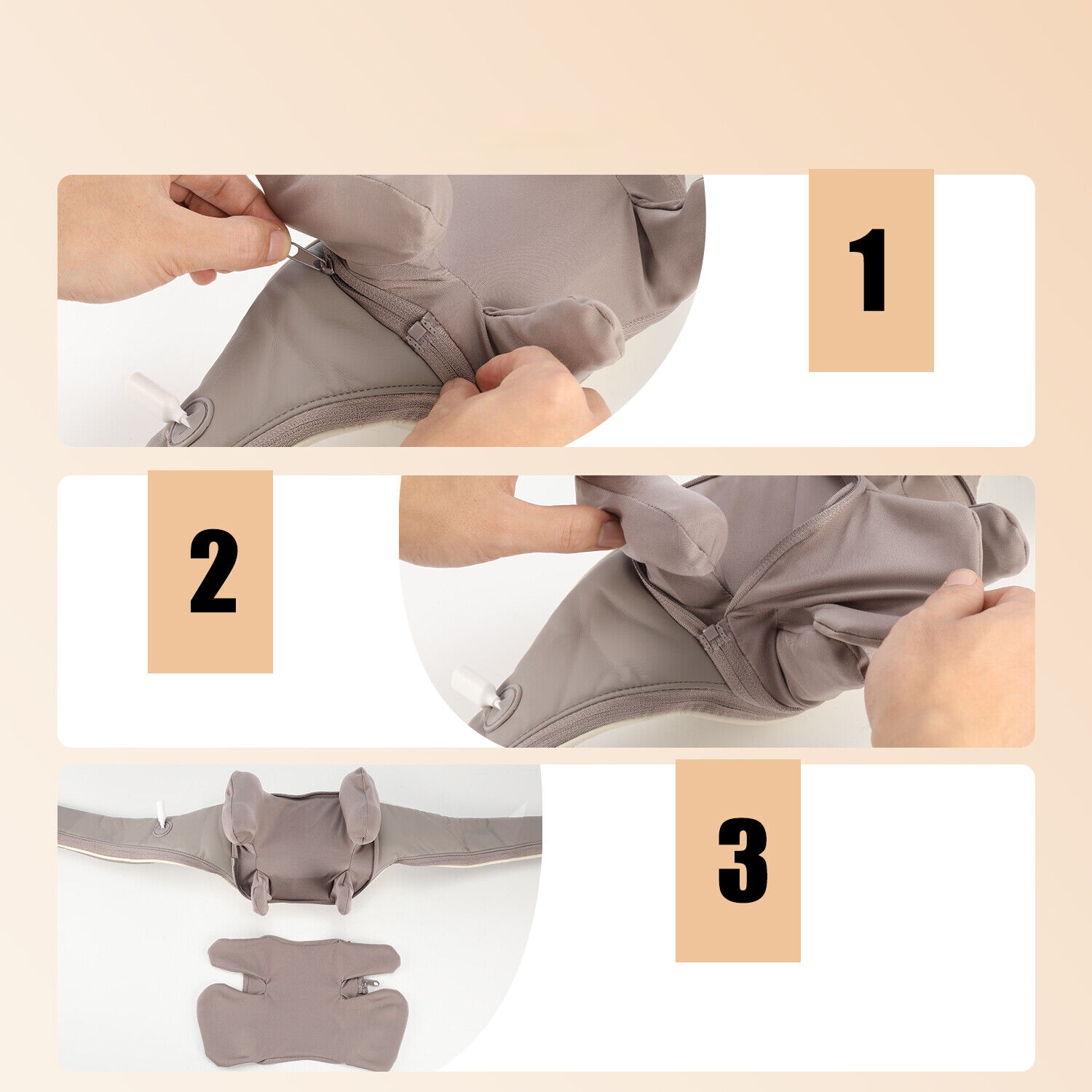 1

2

3