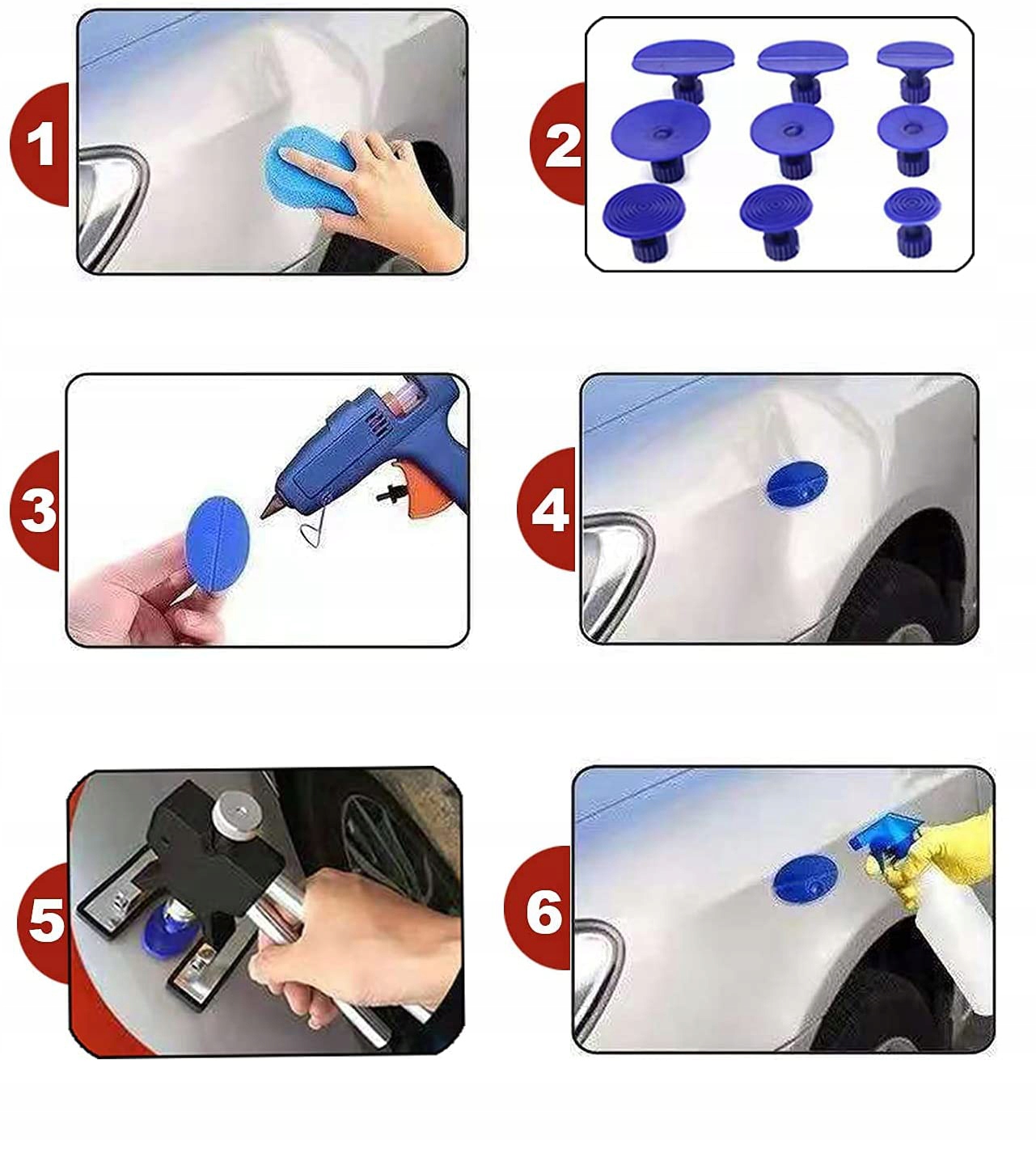 1

2

3

4

5

6