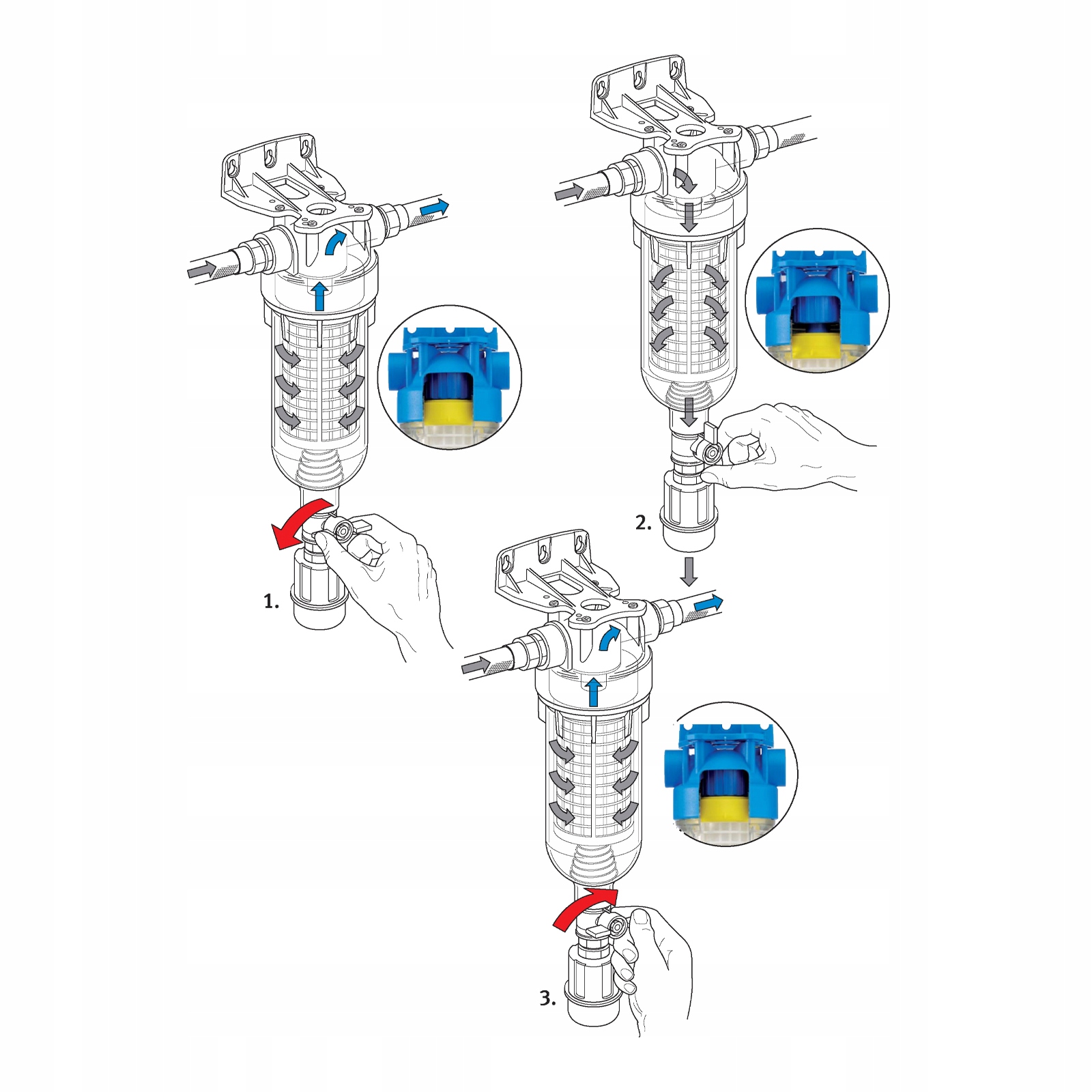 1.

2.

3.