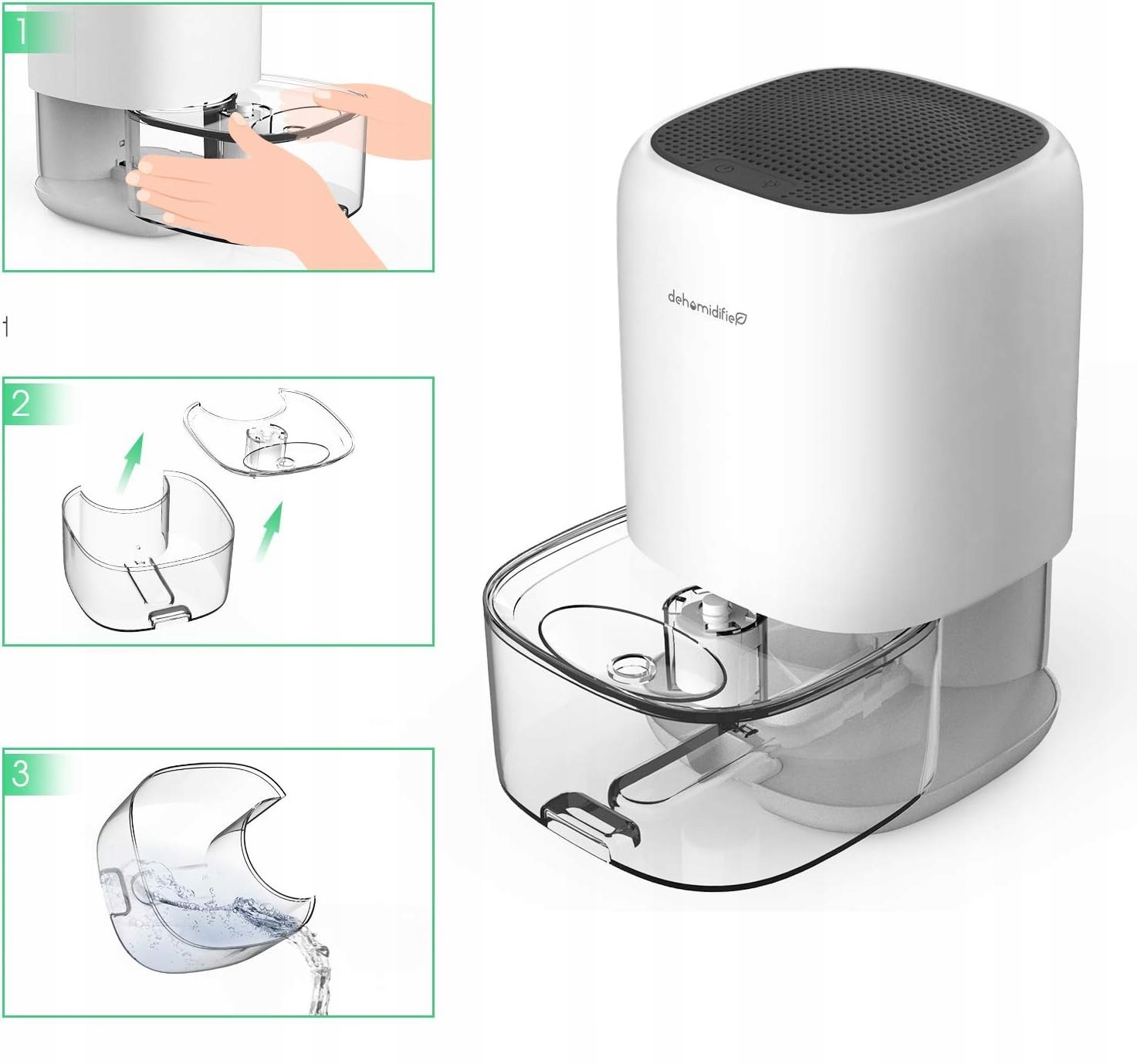 1

2

3

dehumidifier