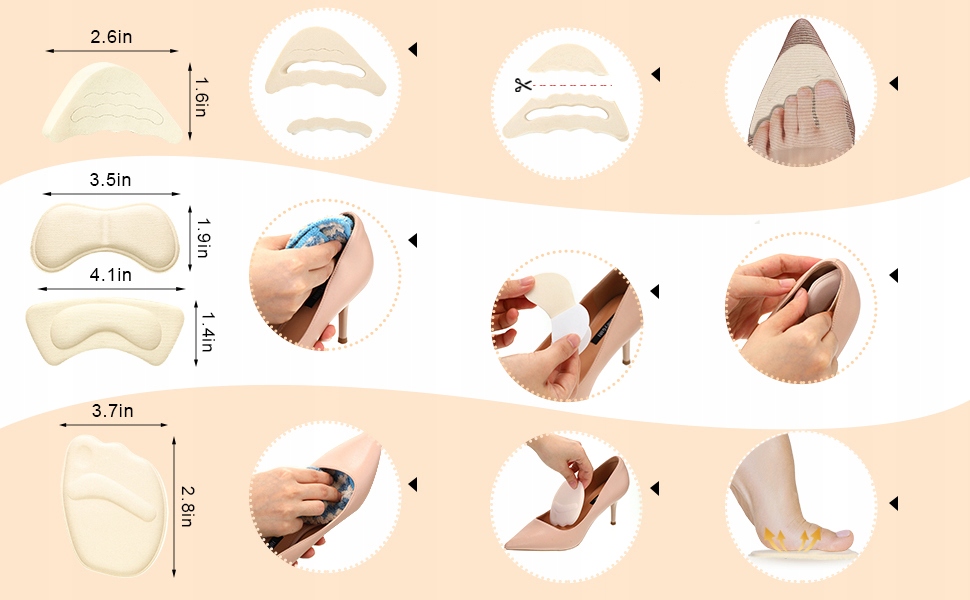 2.6in
1.6in
3.5in
1.9in
4.1in
1.4in
3.7in
2.8in