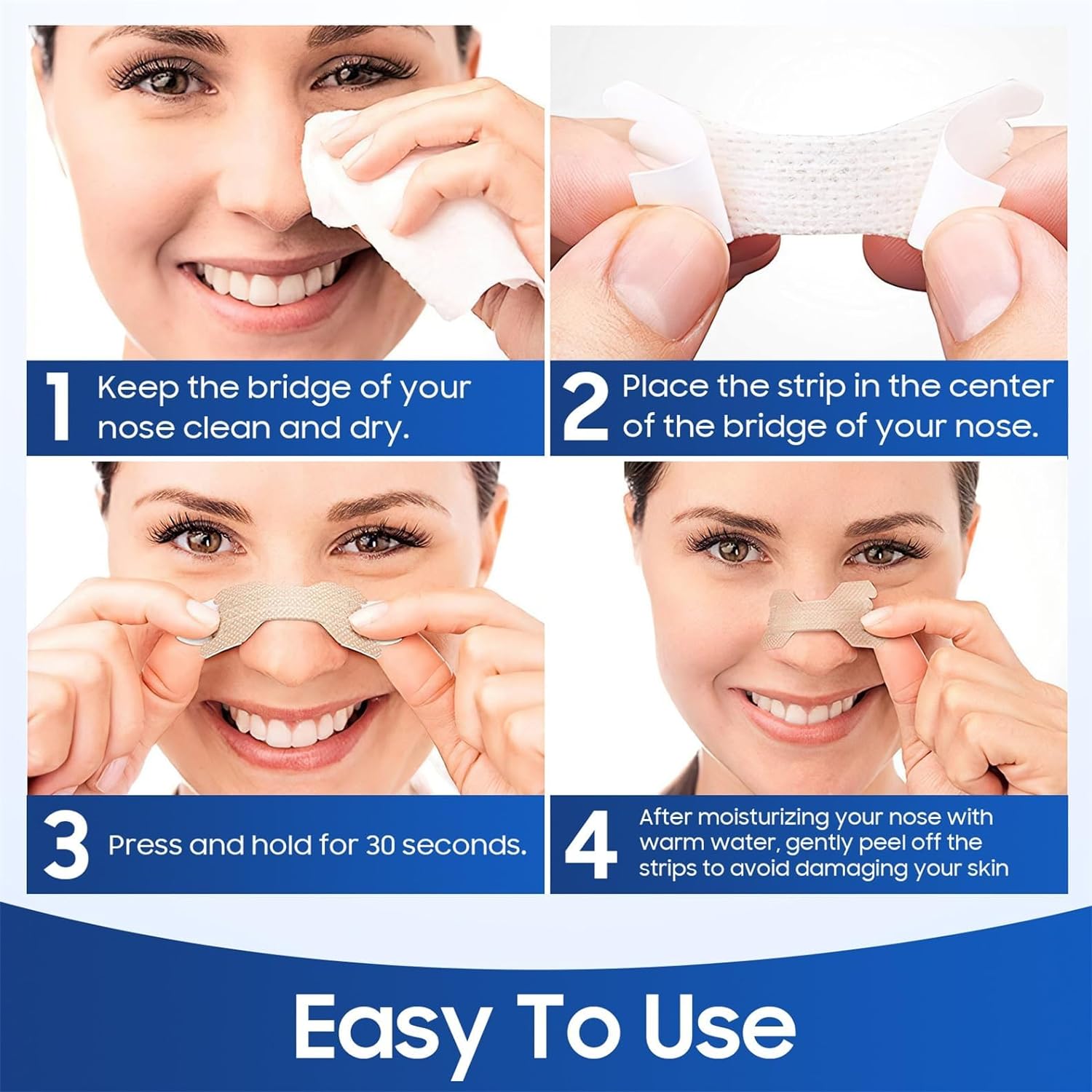 1 Keep the bridge of your nose clean and dry.

2 Place the strip in the center of the bridge of your nose.

3 Press and hold for 30 seconds.

4 After moisturizing your nose with warm water, gently peel off the strips to avoid damaging your skin

Easy To Use