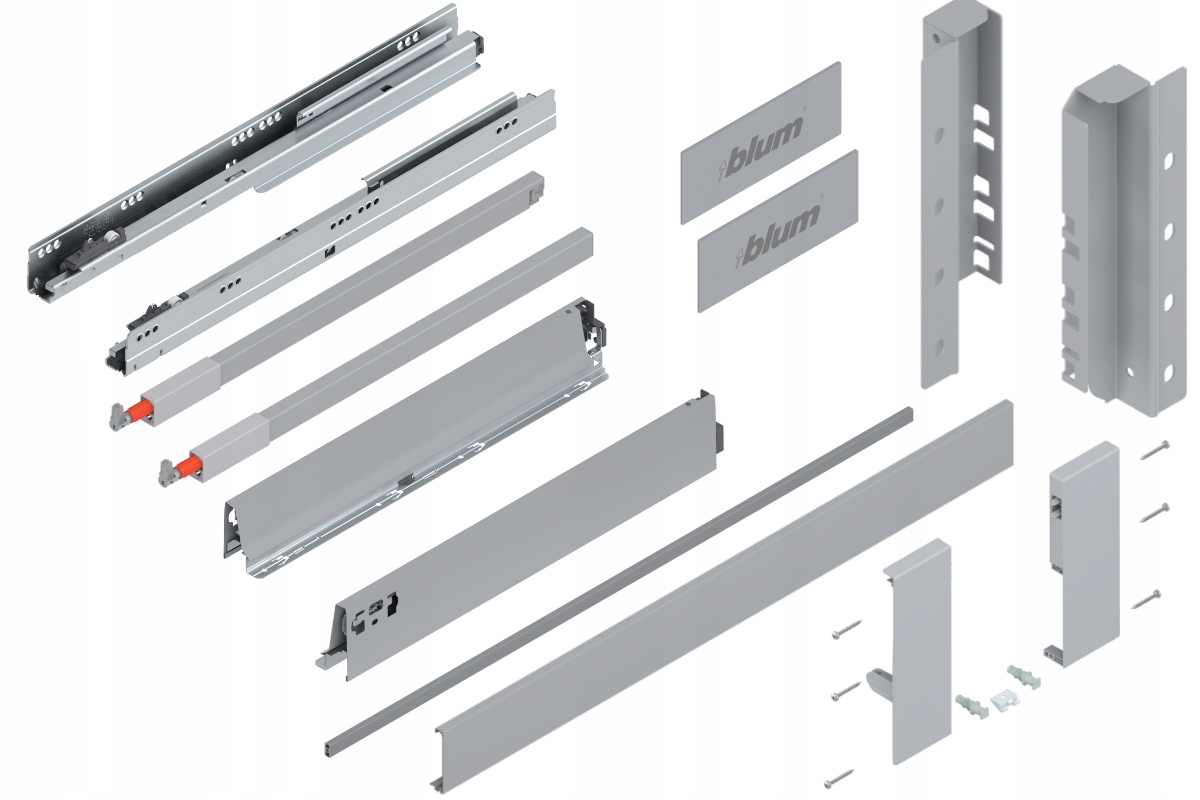 blum
blum