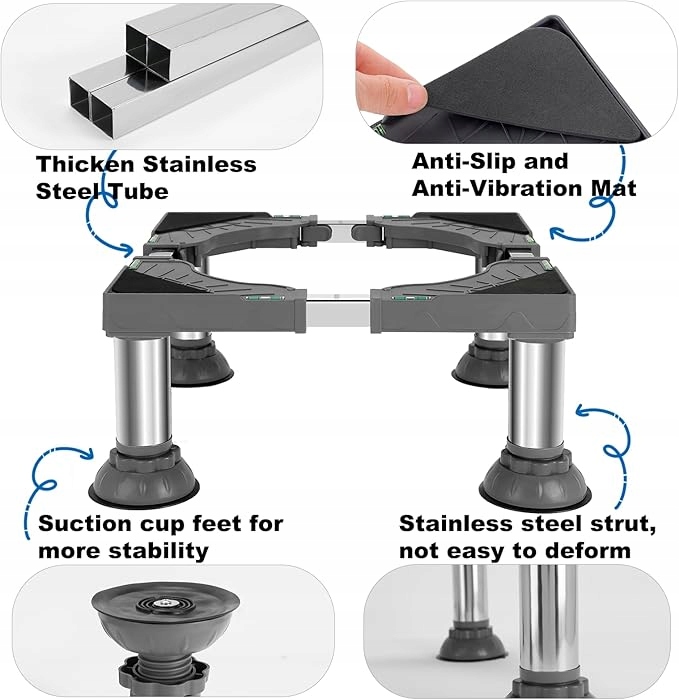 Thicken Stainless Steel Tube

Anti-Slip and Anti-Vibration Mat

Suction cup feet for more stability

Stainless steel strut, not easy to deform