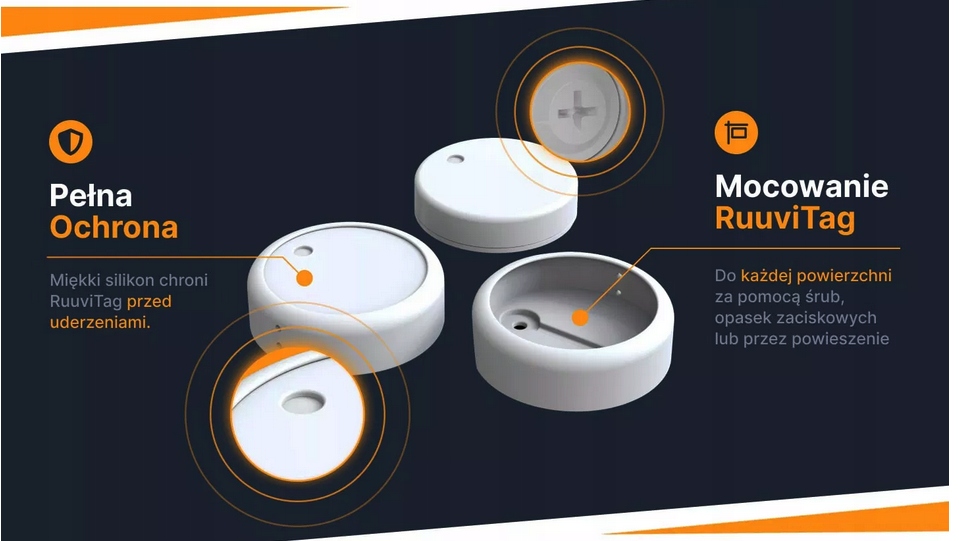 Pełna Ochrona

Miękki silikon chroni RuuviTag przed uderzeniami.

Mocowanie RuuviTag

Do każdej powierzchni za pomocą śrub, opasek zaciskowych lub przez powieszenie