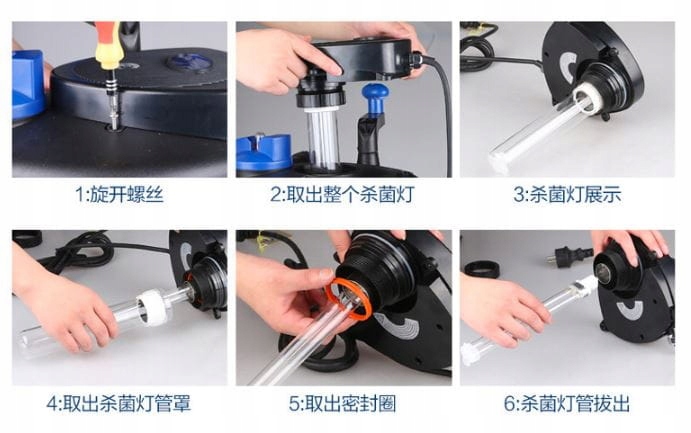 1:旋开螺丝

2:取出整个杀菌灯

3:杀菌灯展示

4:取出杀菌灯管罩

5:取出密封圈

6:杀菌灯管拔出