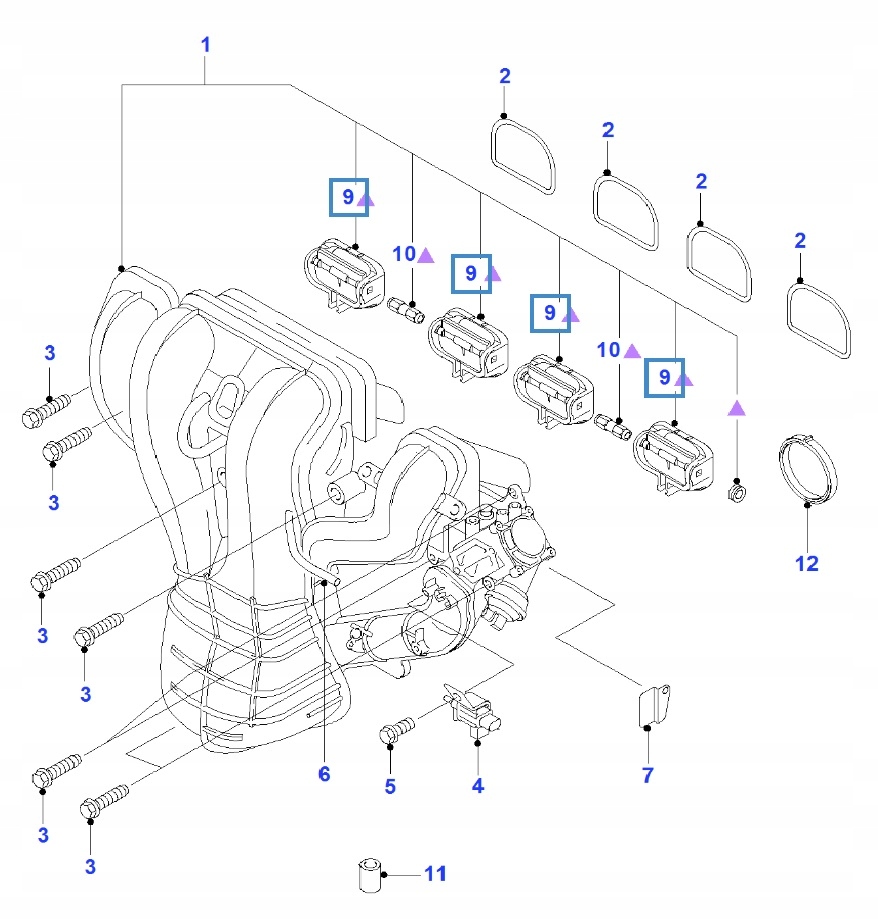 1
2
2
2
2
9
10
9
9
10
9
3
3
3
3
3
3
12
6
5
4
7
11