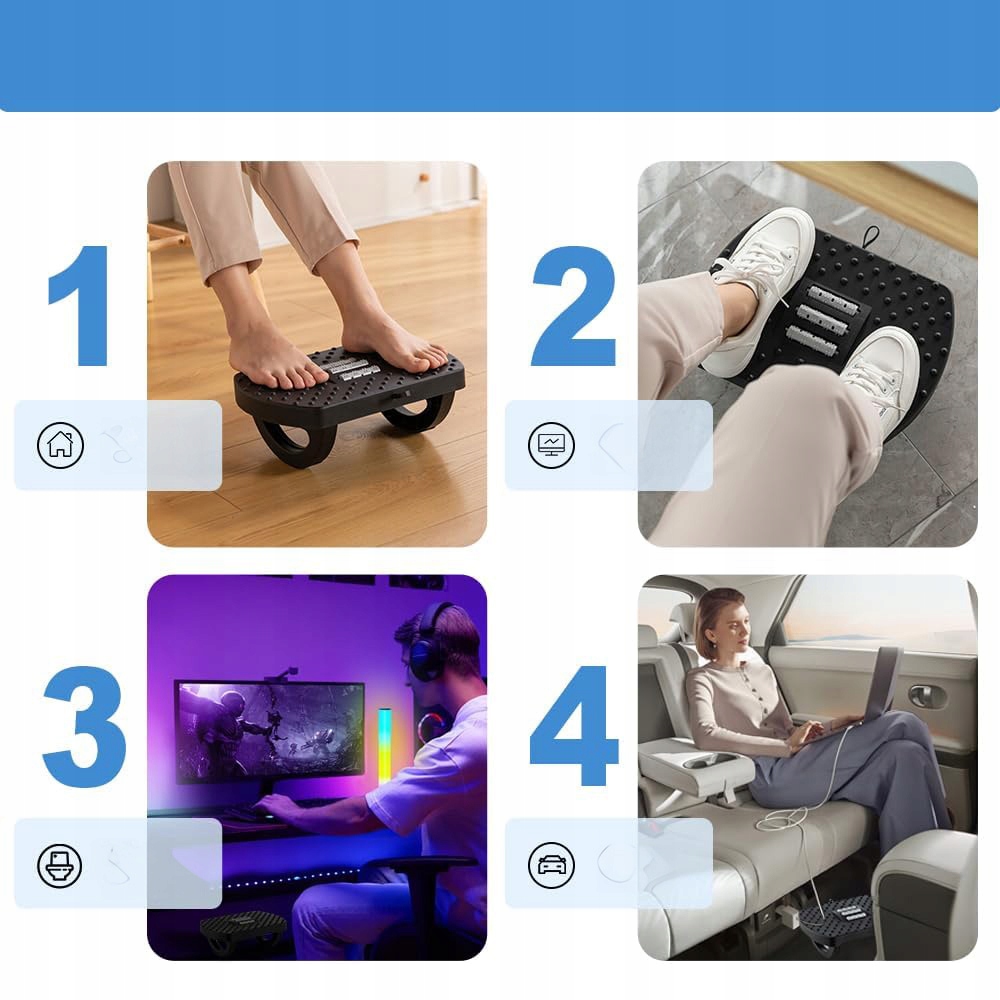 1

2

3

4