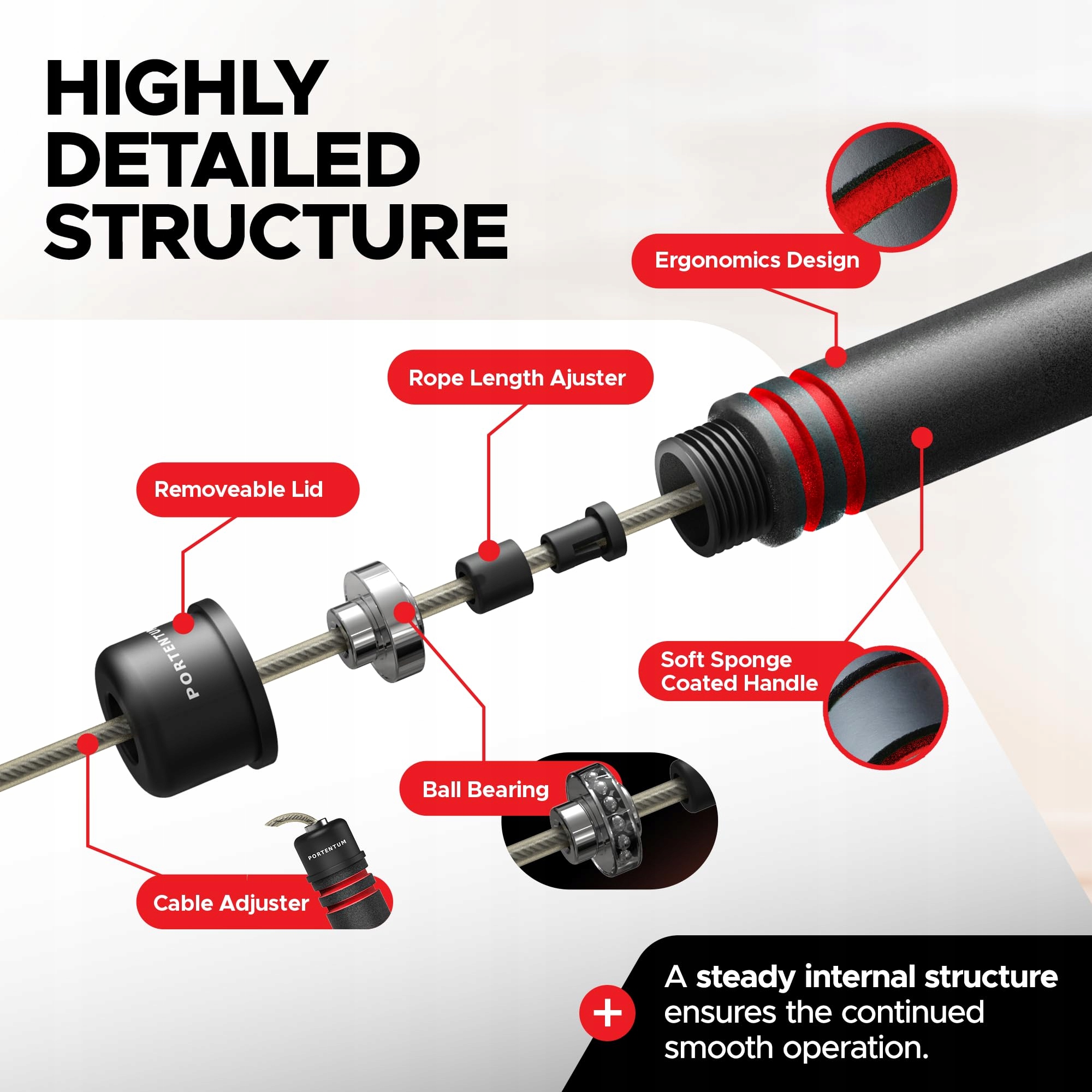 HIGHLY DETAILED STRUCTURE

Ergonomics Design

Rope Length Ajuster

Removeable Lid

PORTENTU

Soft Sponge Coated Handle

Ball Bearing

PORTENTUM

Cable Adjuster

+

A steady internal structure ensures the continued smooth operation.