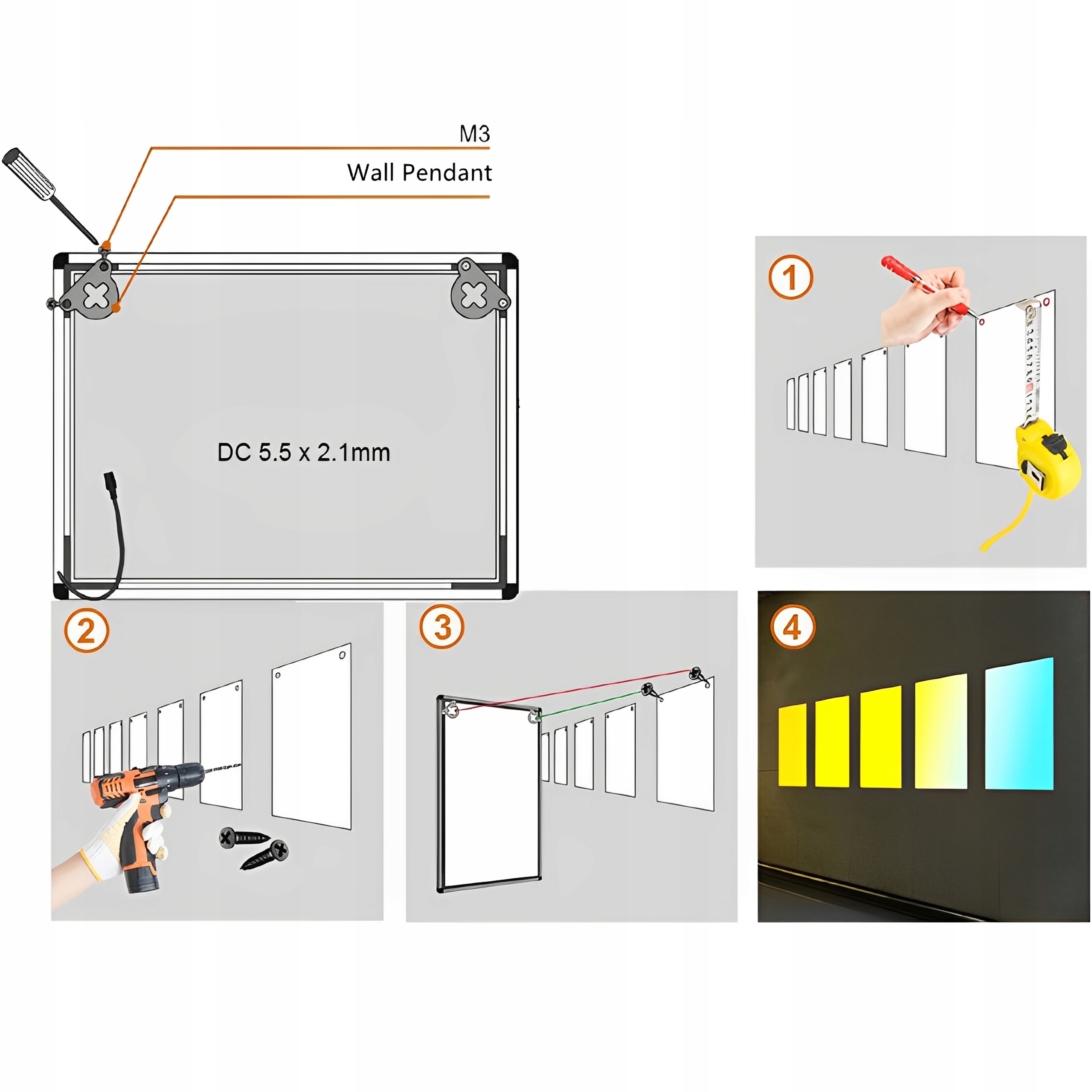 M3
Wall Pendant
DC 5.5 x 2.1mm
1
2
3
4