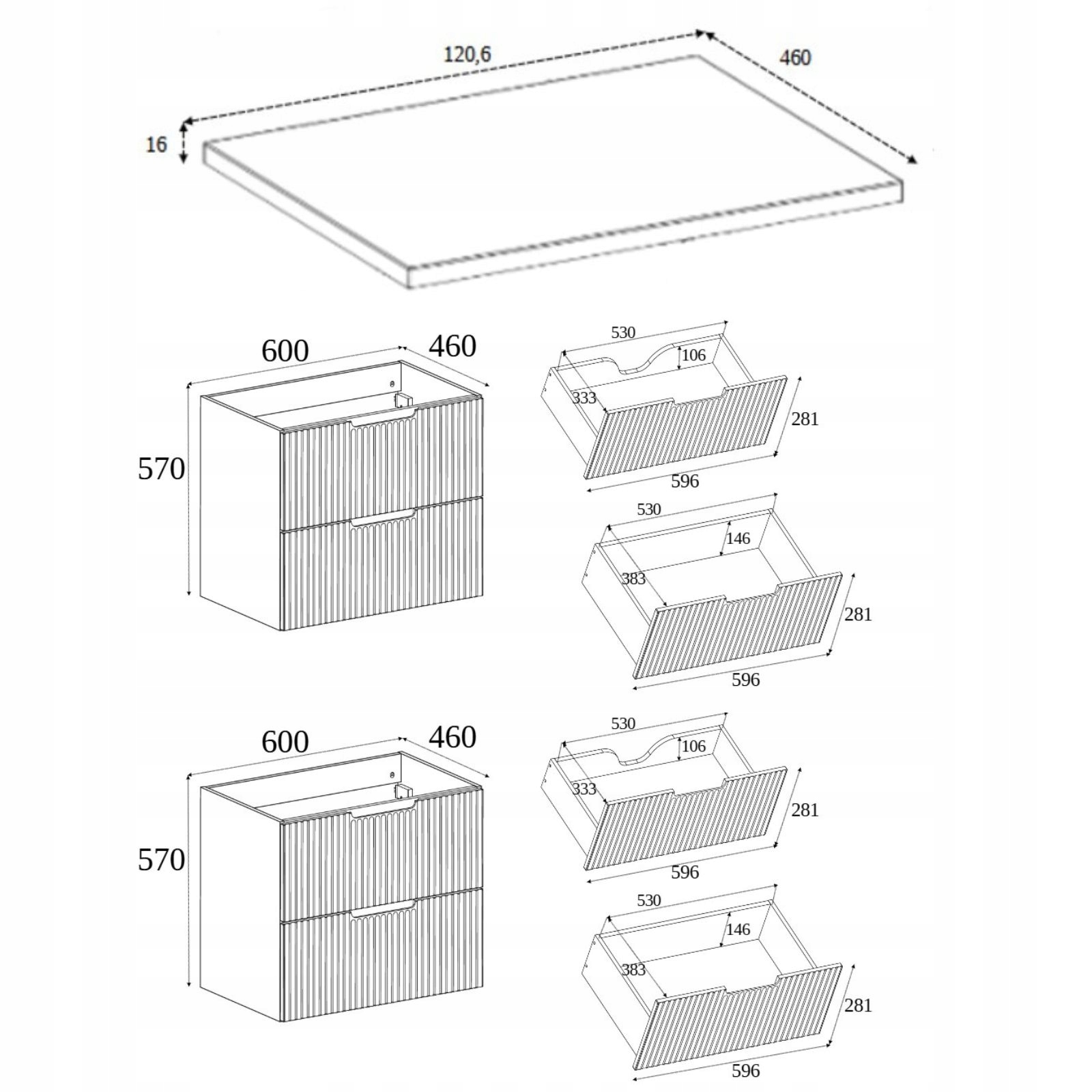 120,6
460
16

600
460
570

530
106
333
281
596

530
146
383
281
596

600
460
570

530
106
333
281
596

530
146
383
281
596