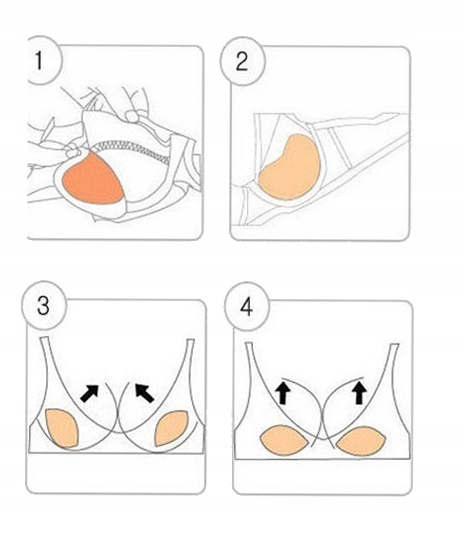 1

2

3

4