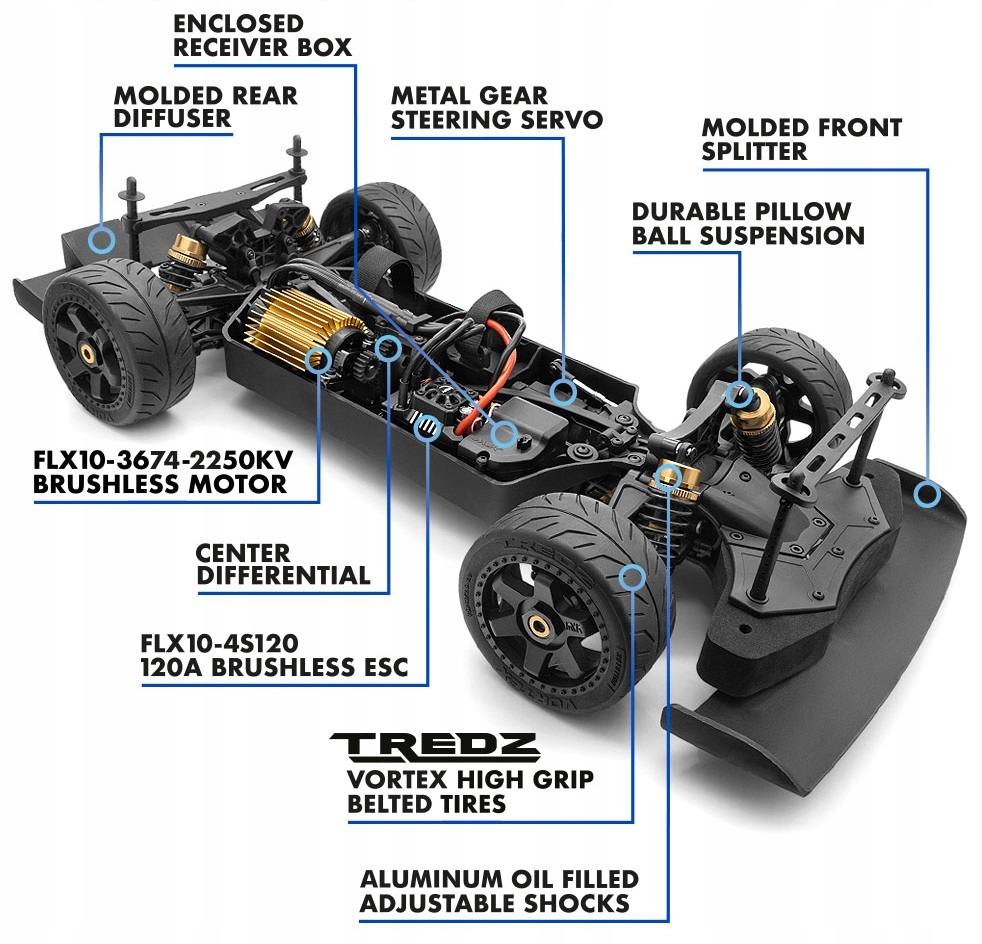 ENCLOSED RECEIVER BOX

MOLDED REAR DIFFUSER

METAL GEAR STEERING SERVO

MOLDED FRONT SPLITTER

DURABLE PILLOW BALL SUSPENSION

FLX10-3674-2250KV BRUSHLESS MOTOR

CENTER DIFFERENTIAL

FLX10-4S120 120A BRUSHLESS ESC

TREDZ

VORTEX HIGH GRIP BELTED TIRES

ALUMINUM OIL FILLED ADJUSTABLE SHOCKS