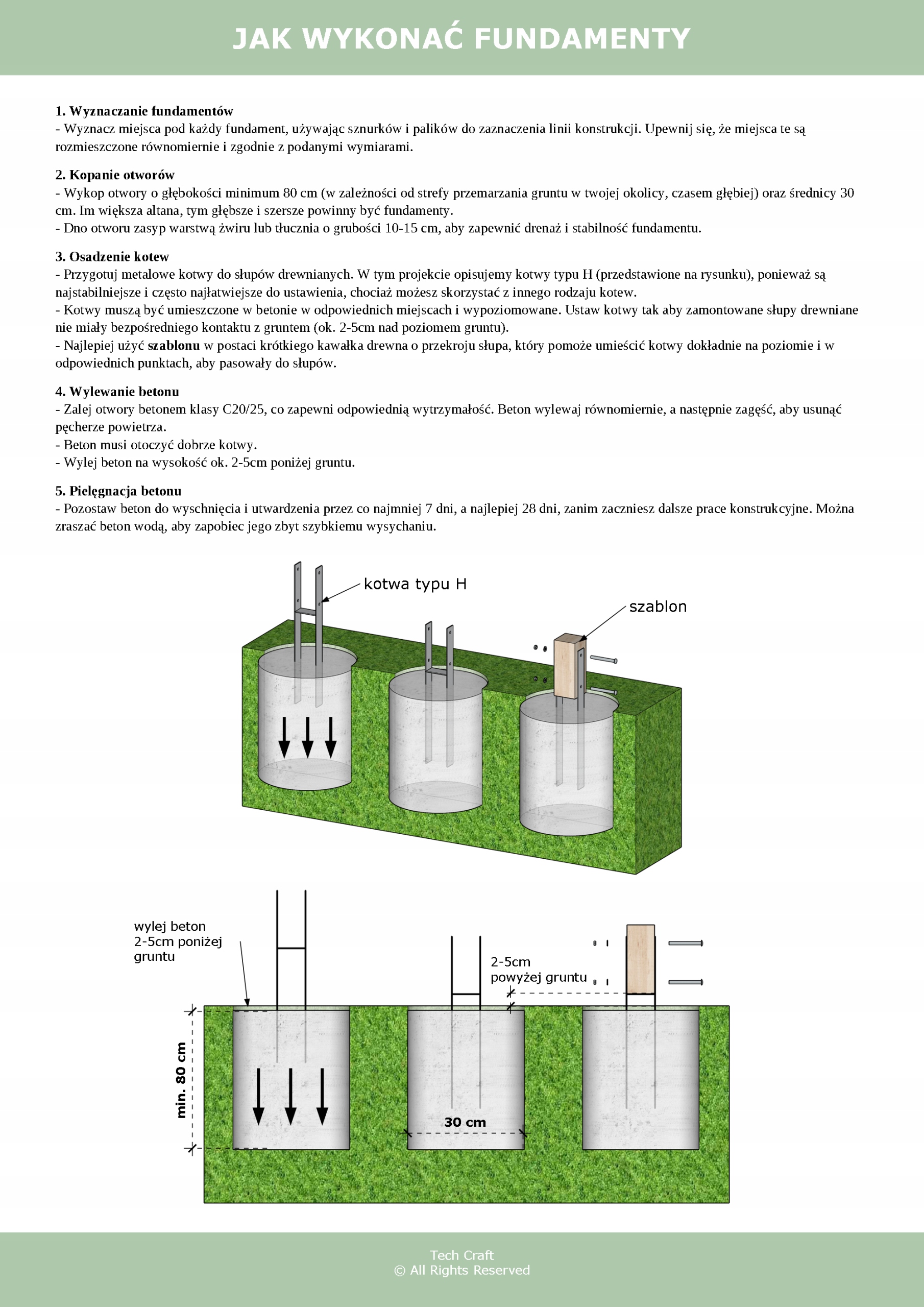 JAK WYKONAĆ FUNDAMENTY

1. Wyznaczanie fundamentów
- Wyznacz miejsca pod każdy fundament, używając sznurków i palików do zaznaczenia linii konstrukcji. Upewnij się, że miejsca te są rozmieszczone równomiernie i zgodnie z podanymi wymiarami.

2. Kopanie otworów
- Wykop otwory o głębokości minimum 80 cm (w zależności od strefy przemarzania gruntu w twojej okolicy, czasem głębiej) oraz średnicy 30 cm. Im większa altana, tym głębsze i szersze powinny być fundamenty.
- Dno otworu zasyp warstwą żwiru lub tłucznia o grubości 10-15 cm, aby zapewnić drenaż i stabilność fundamentu.

3. Osadzenie kotew
- Przygotuj metalowe kotwy do słupów drewnianych. W tym projekcie opisujemy kotwy typu H (przedstawione na rysunku), ponieważ są najstabilniejsze i często najłatwiejsze do ustawienia, chociaż możesz skorzystać z innego rodzaju kotew.
- Kotwy muszą być umieszczone w betonie w odpowiednich miejscach i wypoziomowane. Ustaw kotwy tak aby zamontowane słupy drewniane nie miały bezpośredniego kontaktu z gruntem (ok. 2-5cm nad poziomem gruntu).
- Najlepiej użyć szablonu w postaci krótkiego kawałka drewna o przekroju słupa, który pomoże umieścić kotwy dokładnie na poziomie i w odpowiednich punktach, aby pasowały do słupów.

4. Wylewanie betonu
- Zalej otwory betonem klasy C20/25, co zapewni odpowiednią wytrzymałość. Beton wylewaj równomiernie, a następnie zagęść, aby usunąć pęcherze powietrza.
- Beton musi otoczyć dobrze kotwy.
- Wylej beton na wysokość ok. 2-5cm poniżej gruntu.

5. Pielęgnacja betonu
- Pozostaw beton do wyschnięcia i utwardzenia przez co najmniej 7 dni, a najlepiej 28 dni, zanim zaczniesz dalsze prace konstrukcyjne. Można zraszać beton wodą, aby zapobiec jego zbyt szybkiemu wysychaniu.

kotwa typu H
szablon

wylej beton 2-5cm poniżej gruntu
2-5cm powyżej gruntu
min. 80 cm
30 cm

Tech Craft
© All Rights Reserved