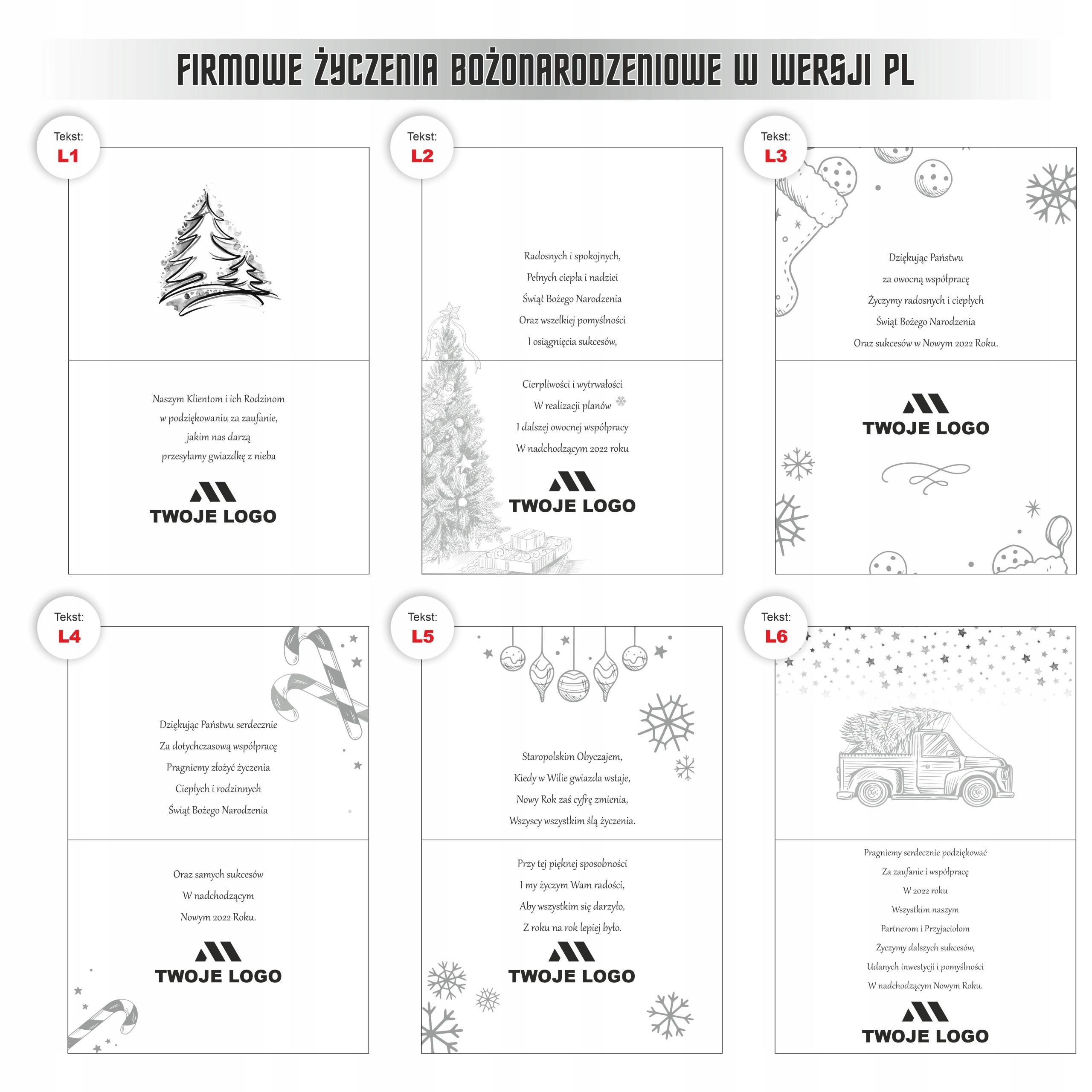 FIRMOWE ŻYCZENIA BOŻONARODZENIOWE W WERSJI PL

Tekst:
L1

Naszym Klientom i ich Rodzinom
w podziękowaniu za zaufanie,
jakim nas darzą
przesyłamy gwiazdkę z nieba

TWOJE LOGO

Tekst:
L2

Radosnych i spokojnych,
Pełnych ciepła i nadziei
Świąt Bożego Narodzenia
Oraz wszelkiej pomyślności
I osiągnięcia sukcesów,

Cierpliwości i wytrwałości
W realizacji planów
I dalszej owocnej współpracy
W nadchodzącym 2022 roku

TWOJE LOGO

Tekst:
L3

Dziękując Państwu
za owocną współpracę
Życzymy radosnych i ciepłych
Świąt Bożego Narodzenia
Oraz sukcesów w Nowym 2022 Roku.

TWOJE LOGO

Tekst:
L4

Dziękując Państwu serdecznie
Za dotychczasową współpracę
Pragniemy złożyć życzenia
Ciepłych i rodzinnych
Świąt Bożego Narodzenia

Oraz samych sukcesów
W nadchodzącym
Nowym 2022 Roku.

TWOJE LOGO

Tekst:
L5

Staropolskim Obyczajem,
Kiedy w Wilie gwiazda wstaje,
Nowy Rok zaś cyfrę zmienia,
Wszyscy wszystkim ślą życzenia.

Przy tej pięknej sposobności
I my życzym Wam radości,
Aby wszystkim się darzyło,
Z roku na rok lepiej było.

TWOJE LOGO

Tekst:
L6

Pragniemy serdecznie podziękować
Za zaufanie i współpracę
W 2022 roku
Wszystkim naszym
Partnerom i Przyjaciołom
Życzymy dalszych sukcesów,
Udanych inwestycji i pomyślności
W nadchodzącym Nowym Roku.

TWOJE LOGO