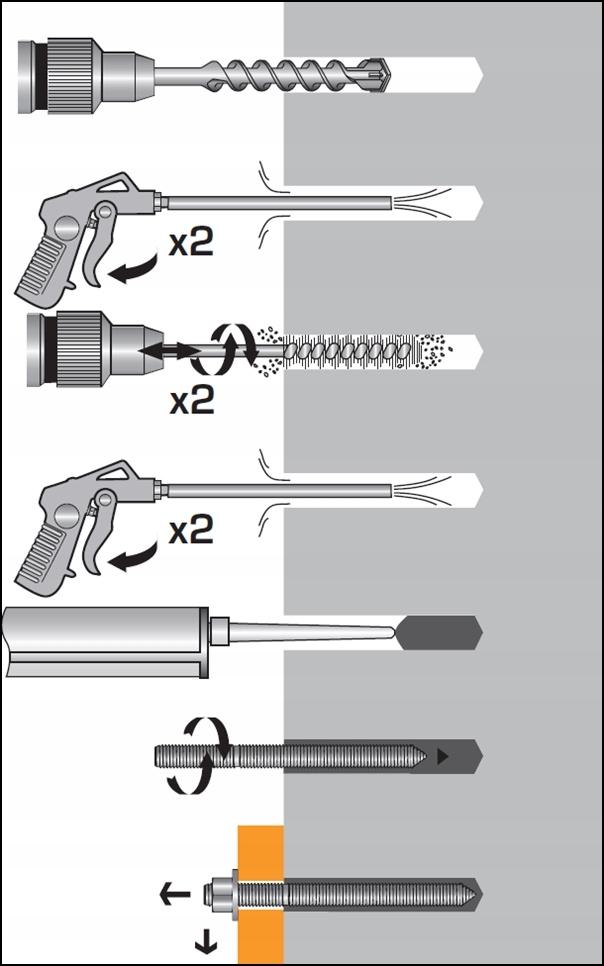 x2

x2

x2