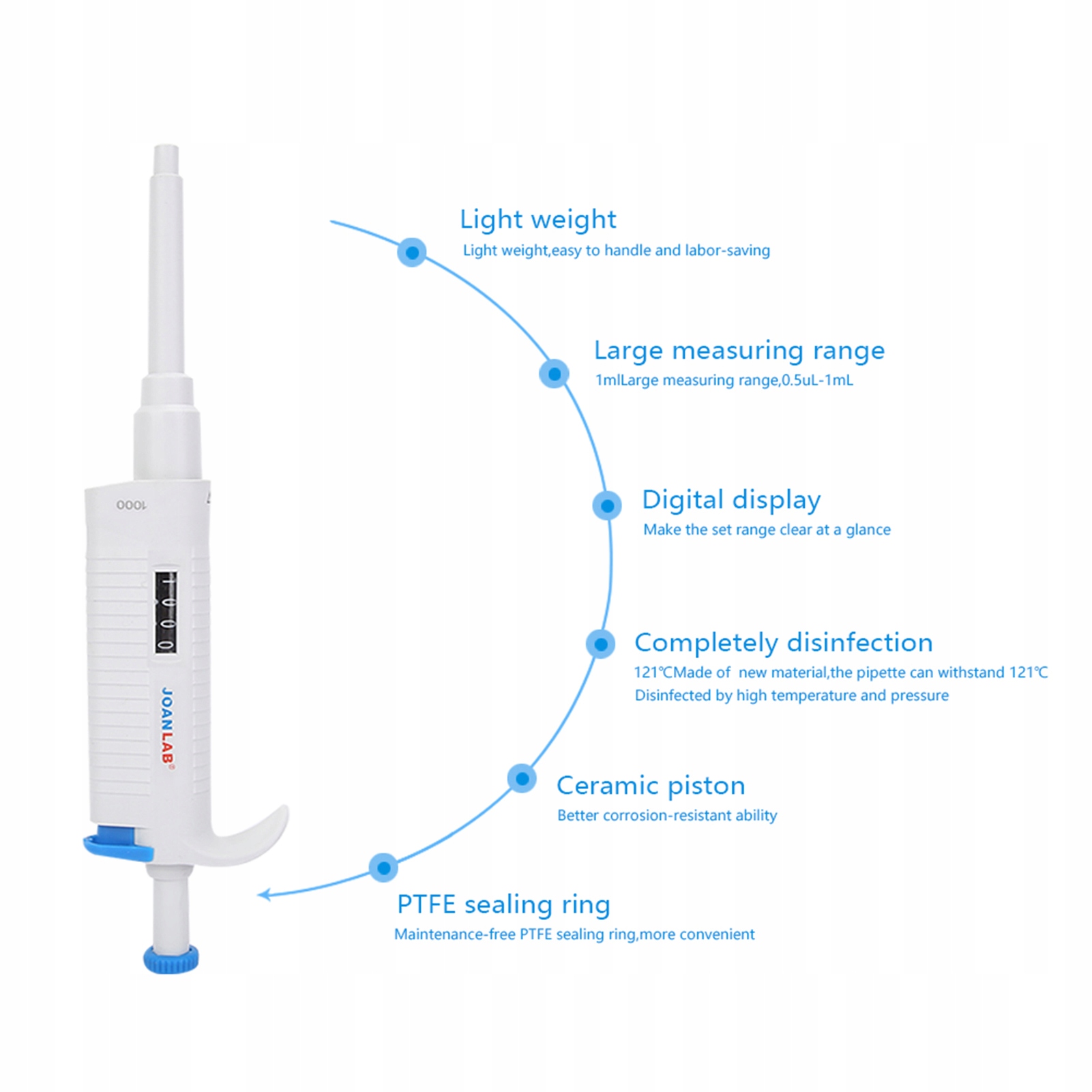 1000

1000

JOANLAB®

Light weight
Light weight,easy to handle and labor-saving

Large measuring range
1mlLarge measuring range,0.5uL-1mL

Digital display
Make the set range clear at a glance

Completely disinfection
121℃Made of new material,the pipette can withstand 121℃
Disinfected by high temperature and pressure

Ceramic piston
Better corrosion-resistant ability

PTFE sealing ring
Maintenance-free PTFE sealing ring,more convenient