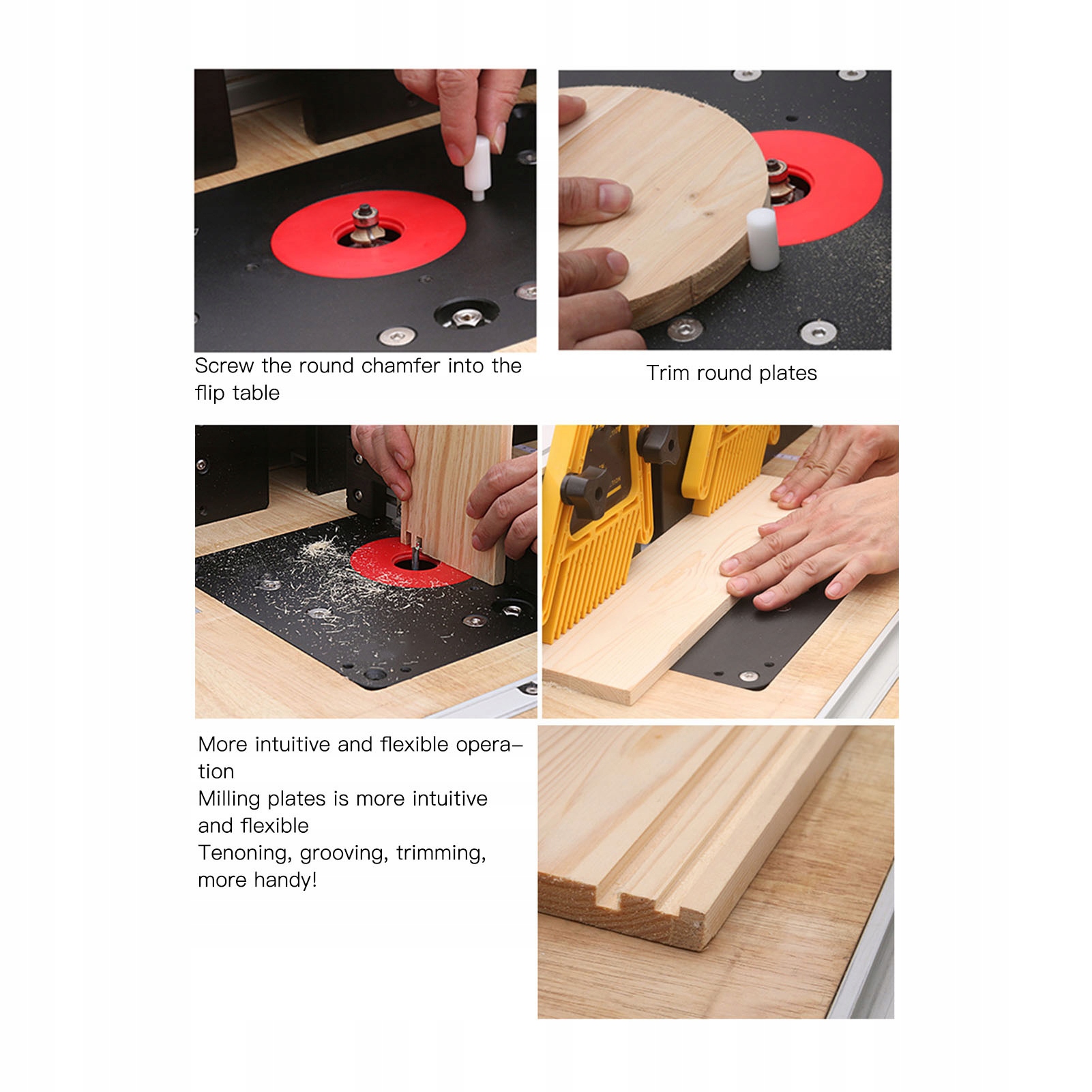 Screw the round chamfer into the flip table

Trim round plates

More intuitive and flexible operation
Milling plates is more intuitive and flexible
Tenoning, grooving, trimming, more handy!