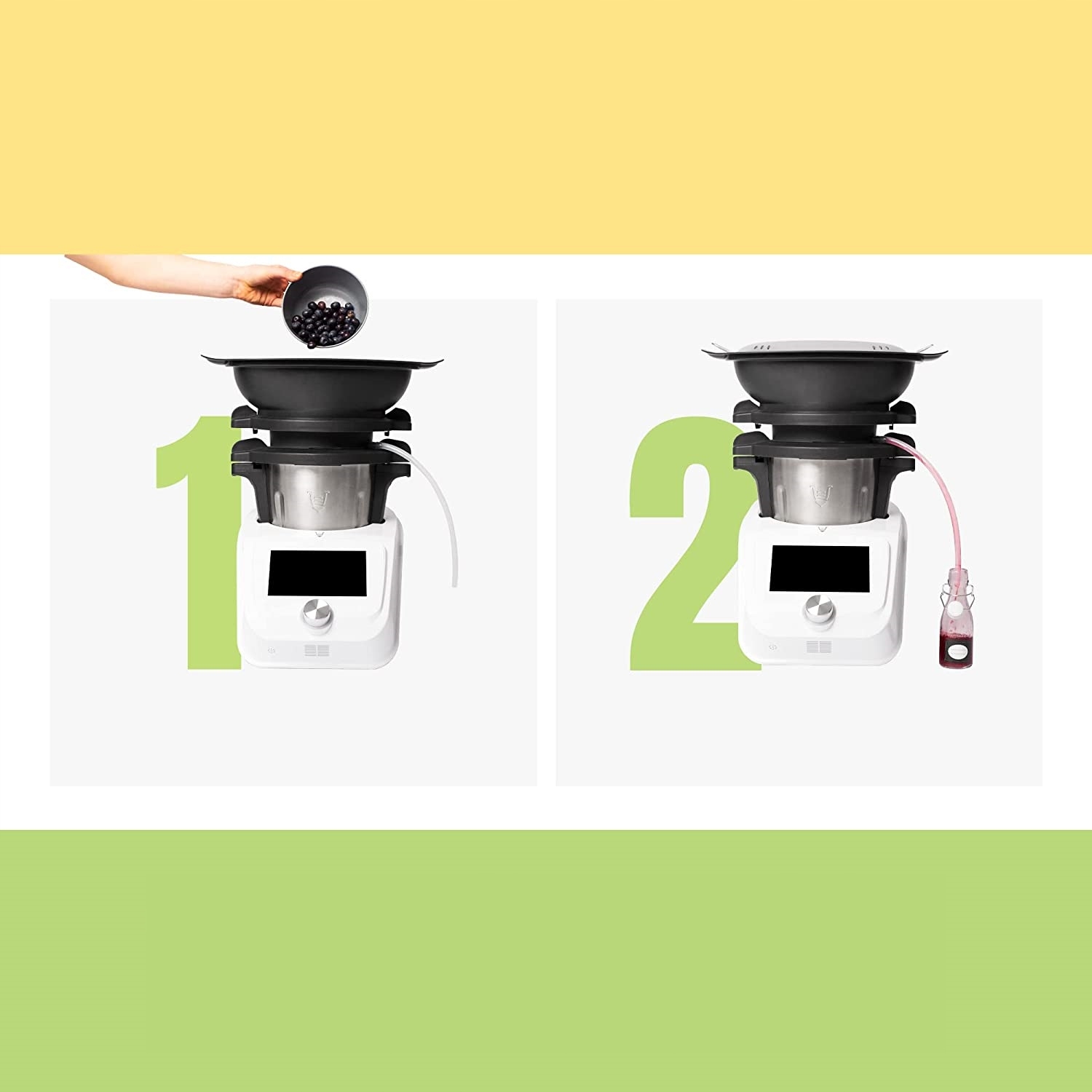 1

2