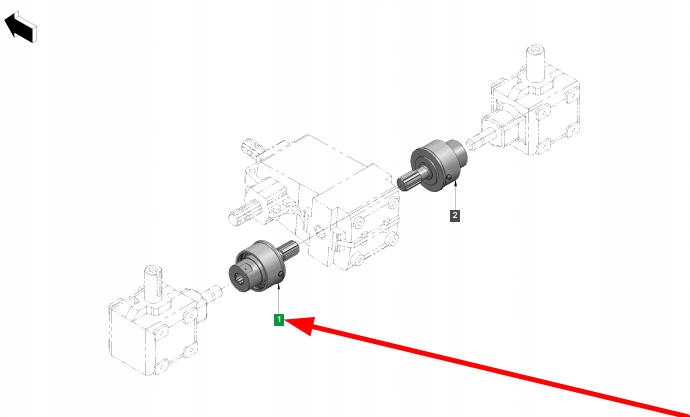 2

1