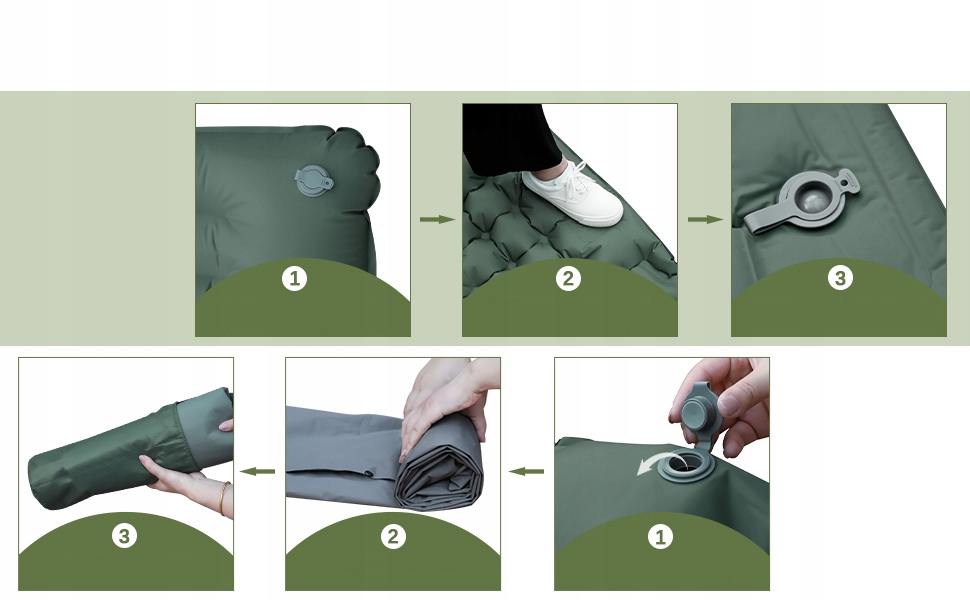 1
2
3
3
2
1