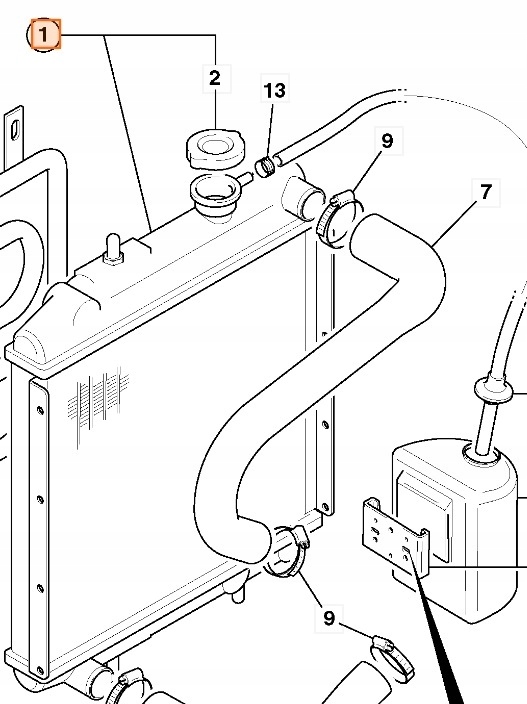 1
2
13
9
7
9