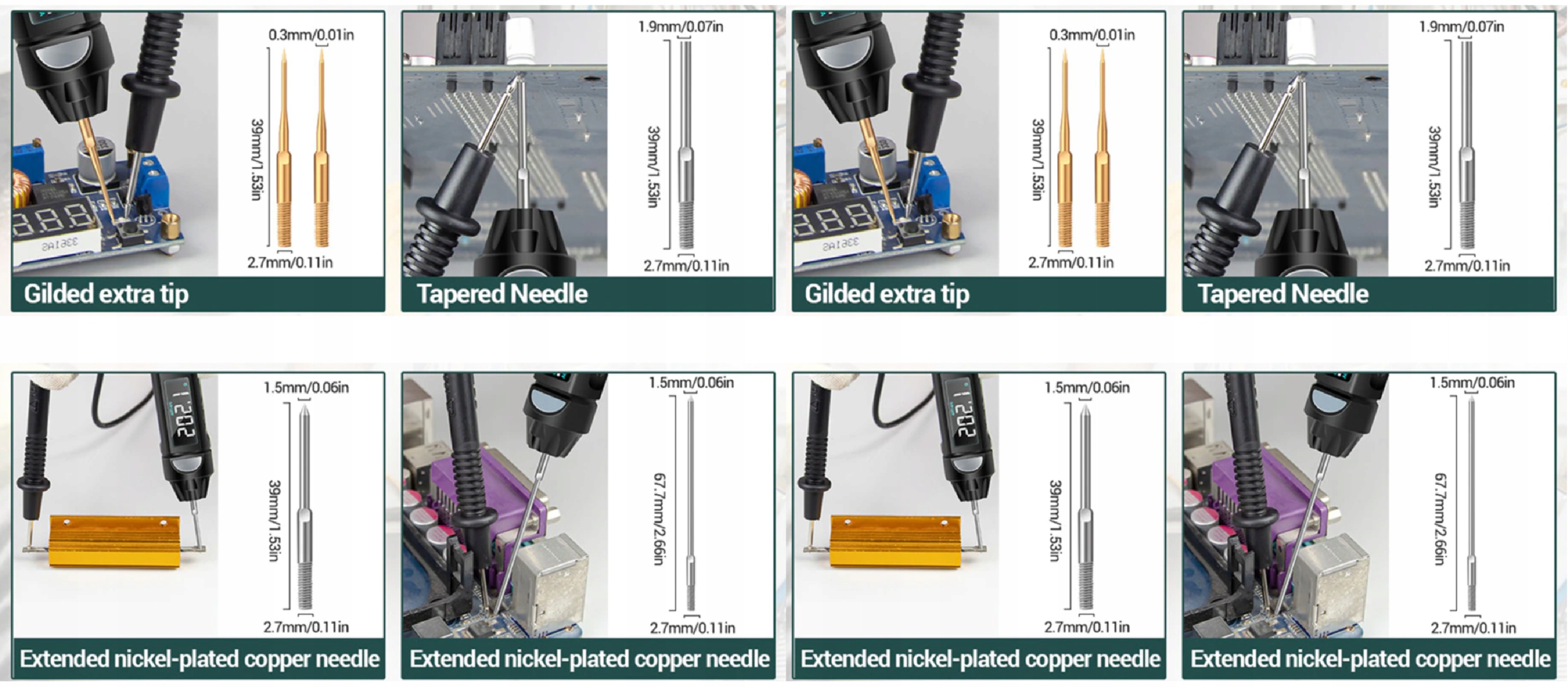 0.3mm/0.01in
39mm/1.53in
2.7mm/0.11in
Gilded extra tip

1.9mm/0.07in
39mm/1.53in
2.7mm/0.11in
Tapered Needle

0.3mm/0.01in
39mm/1.53in
2.7mm/0.11in
Gilded extra tip

1.9mm/0.07in
39mm/1.53in
2.7mm/0.11in
Tapered Needle

1.5mm/0.06in
39mm/1.53in
2.7mm/0.11in
Extended nickel-plated copper needle

1.5mm/0.06in
67.7mm/2.66in
2.7mm/0.11in
Extended nickel-plated copper needle

1.5mm/0.06in
39mm/1.53in
2.7mm/0.11in
Extended nickel-plated copper needle

1.5mm/0.06in
67.7mm/2.66in
2.7mm/0.11in
Extended nickel-plated copper needle