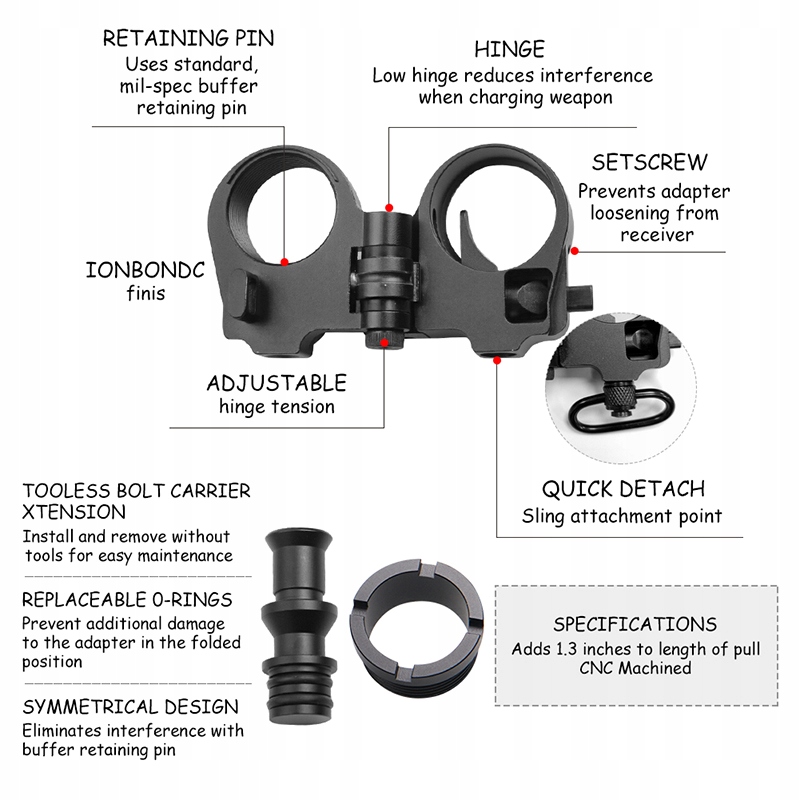 RETAINING PIN
Uses standard, mil-spec buffer retaining pin

HINGE
Low hinge reduces interference when charging weapon

SETSCREW
Prevents adapter loosening from receiver

IONBONDC
finis

ADJUSTABLE
hinge tension

QUICK DETACH
Sling attachment point

TOOLESS BOLT CARRIER XTENSION
Install and remove without tools for easy maintenance

REPLACEABLE 0-RINGS
Prevent additional damage to the adapter in the folded position

SYMMETRICAL DESIGN
Eliminates interference with buffer retaining pin

SPECIFICATIONS
Adds 1.3 inches to length of pull
CNC Machined