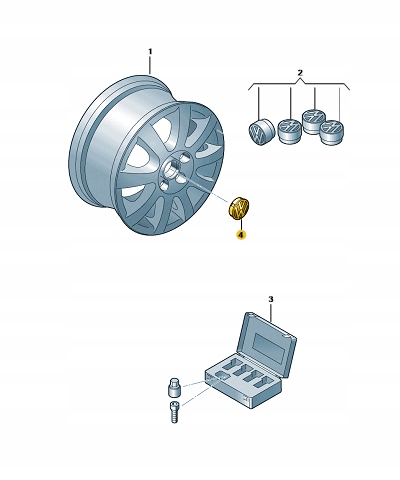 1

2

4

3