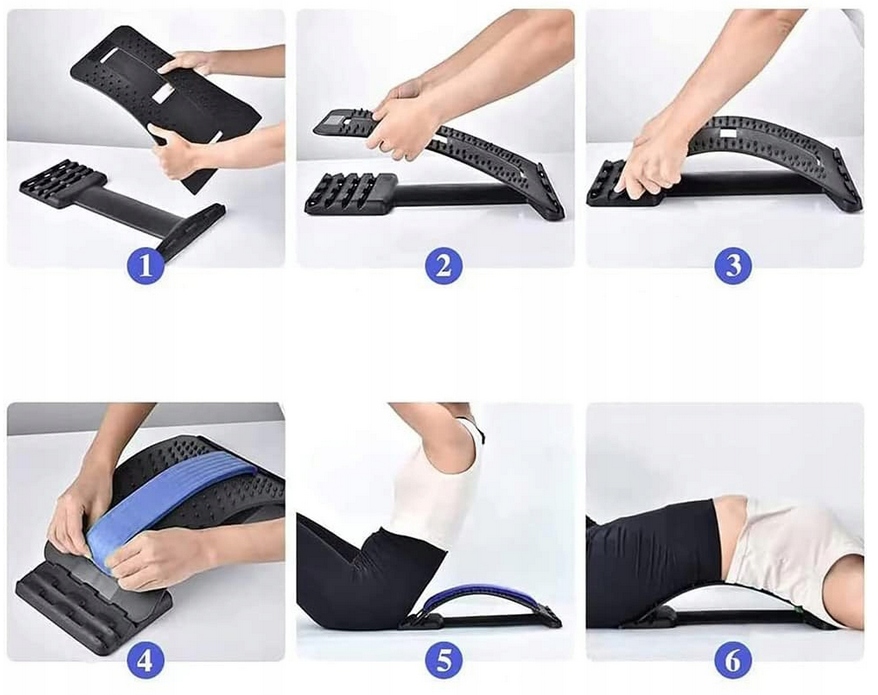 1

2

3

4

5

6