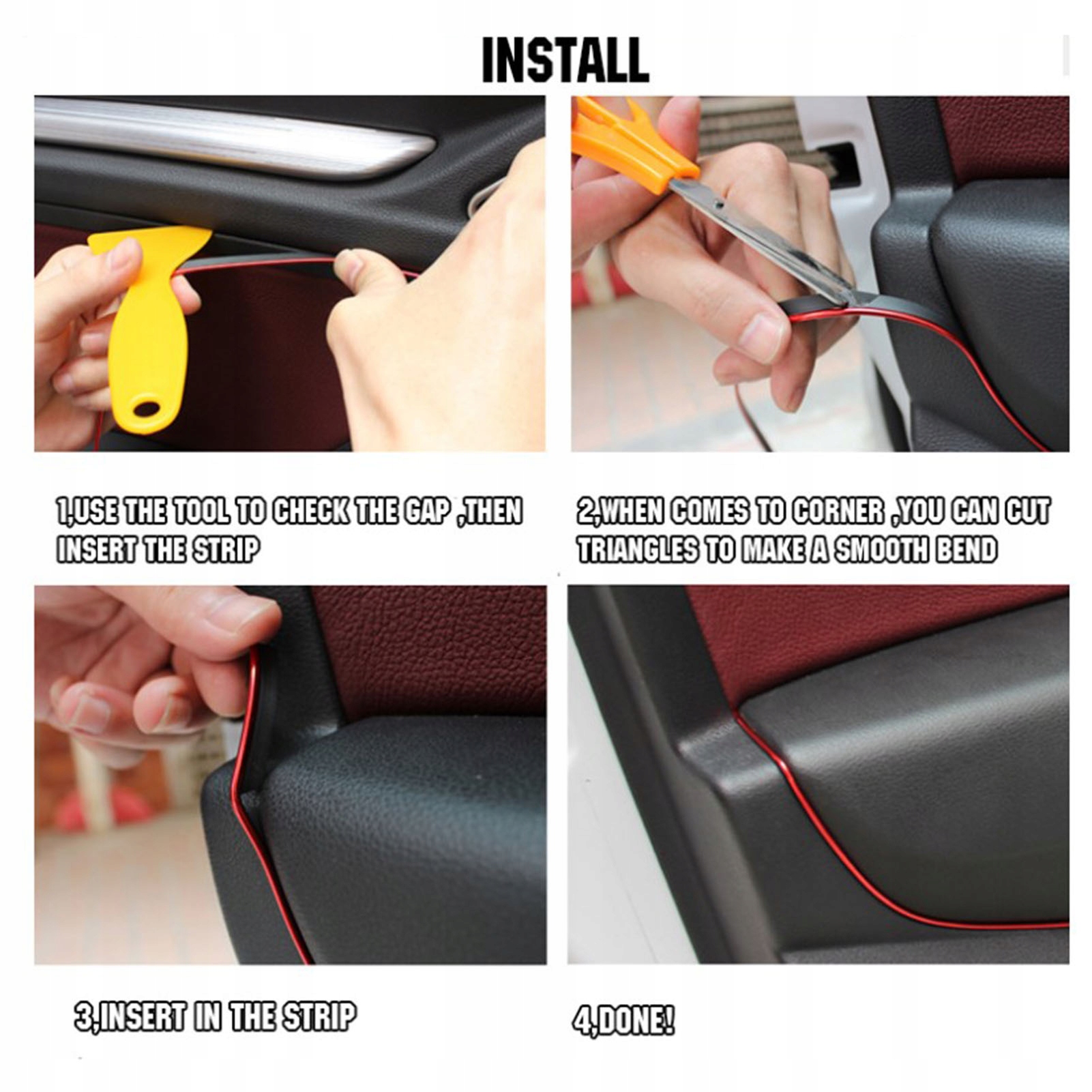 INSTALL

1,USE THE TOOL TO CHECK THE GAP ,THEN INSERT THE STRIP

2,WHEN COMES TO CORNER ,YOU CAN CUT TRIANGLES TO MAKE A SMOOTH BEND

3,INSERT IN THE STRIP

4,DONE!