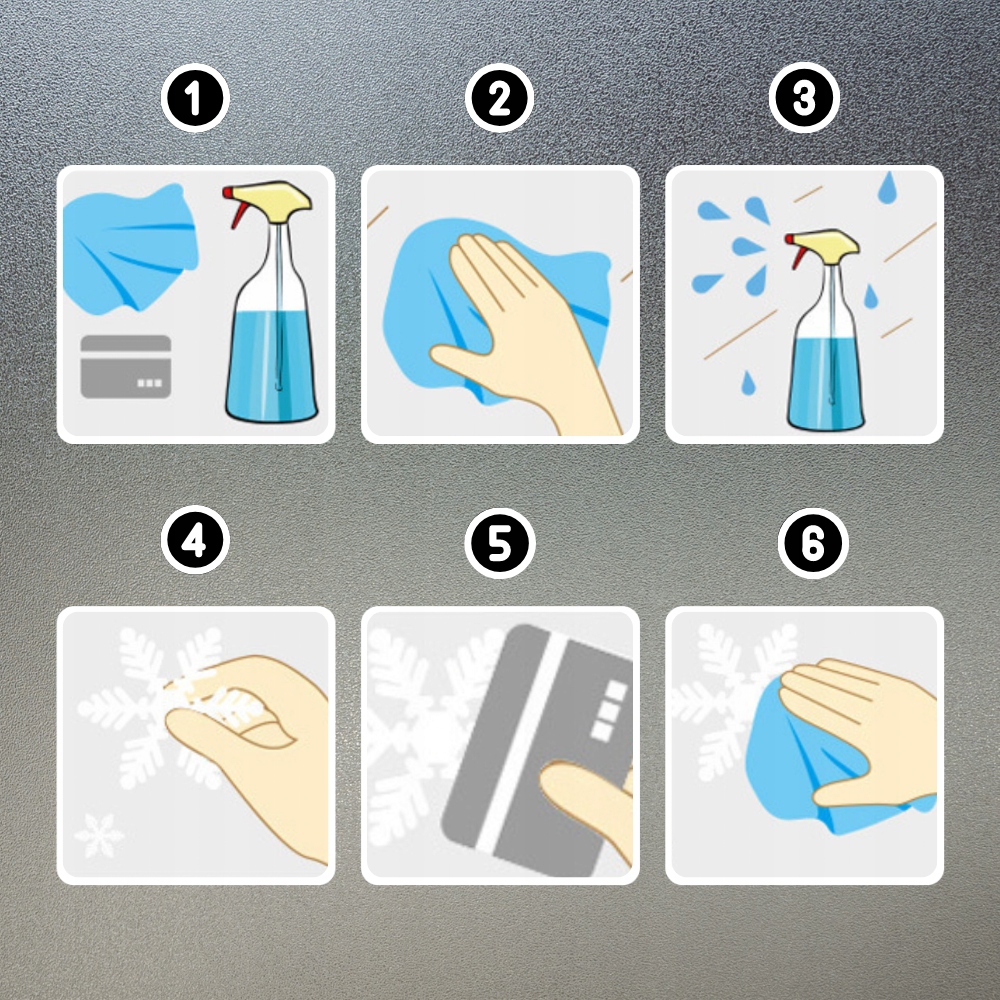 1

2

3

4

5

6