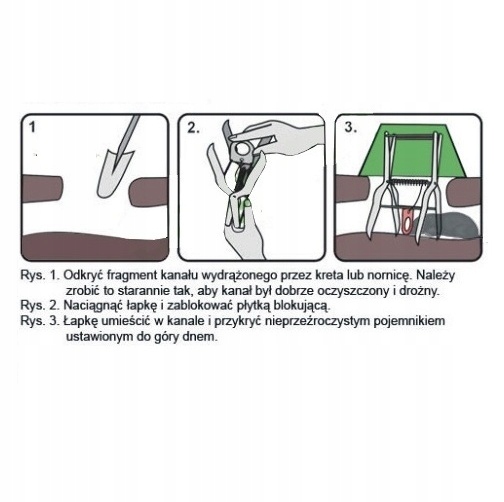 1

2.

3.

Rys. 1. Odkryć fragment kanału wydrążonego przez kreta lub nornicę. Należy zrobić to starannie tak, aby kanał był dobrze oczyszczony i drożny.
Rys. 2. Naciągnąć łapkę i zablokować płytką blokującą.
Rys. 3. Łapkę umieścić w kanale i przykryć nieprzeźroczystym pojemnikiem ustawionym do góry dnem.