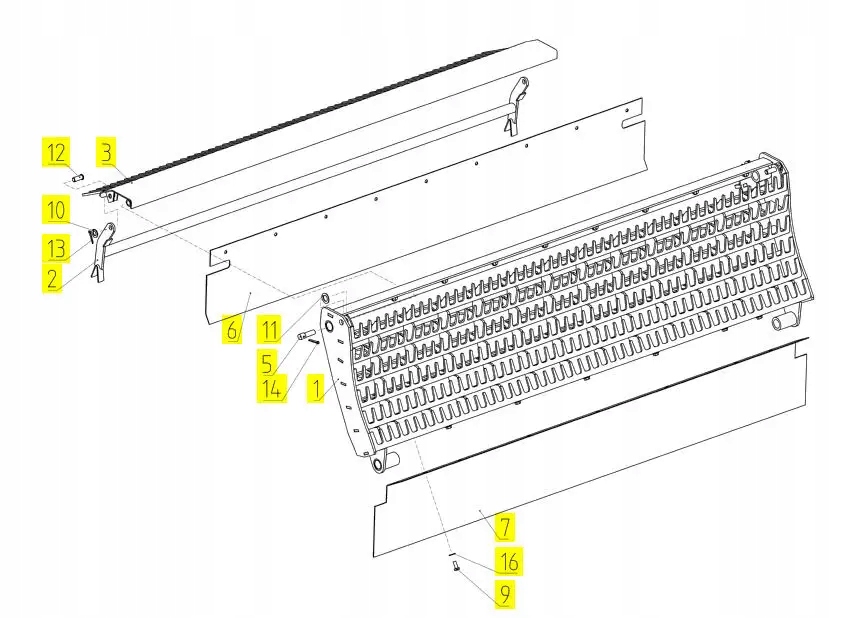 12
3
10
13
2
6
11
5
14
1
7
16
9