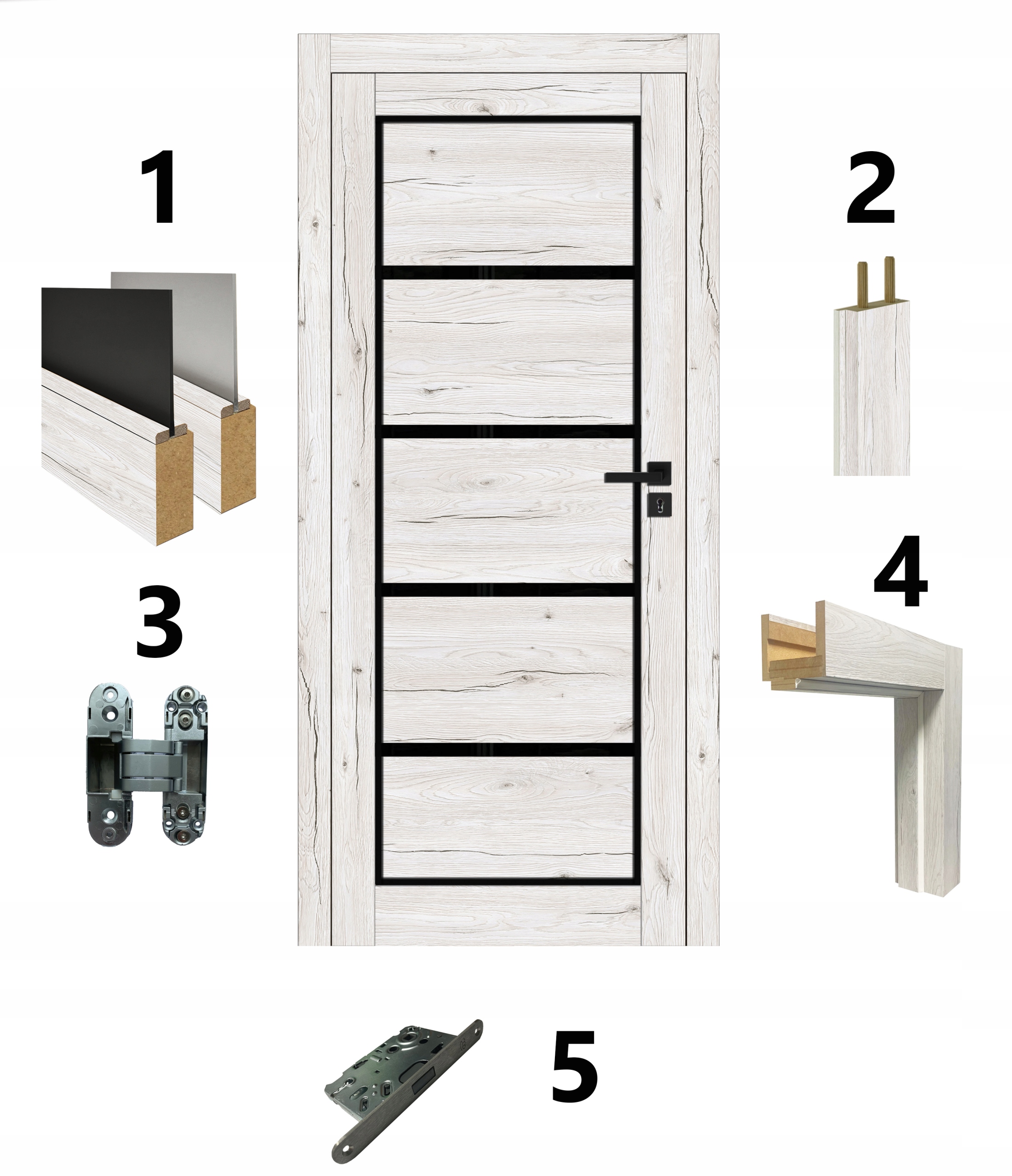 1

2

3

4

5