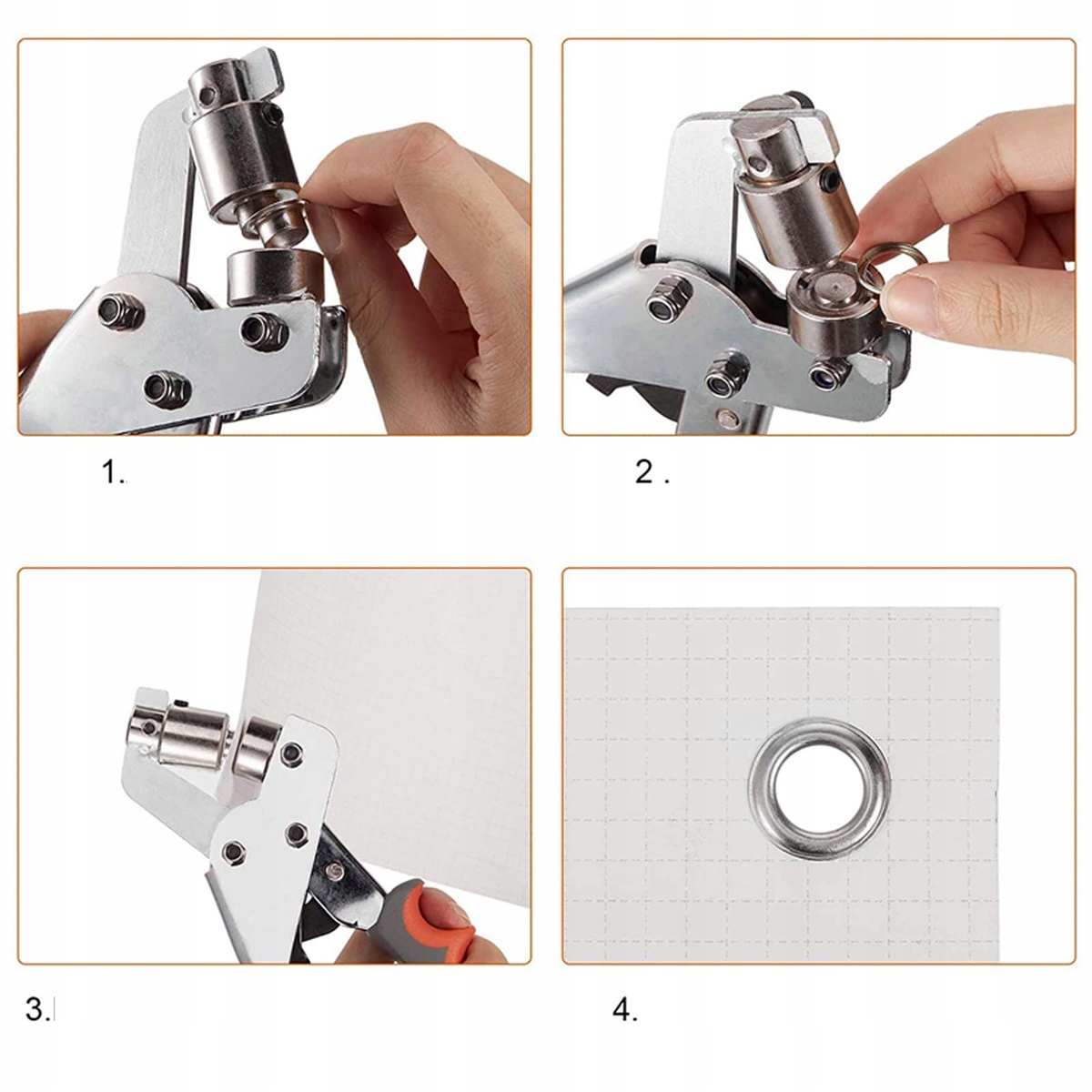 1.

2 .

3.

4.