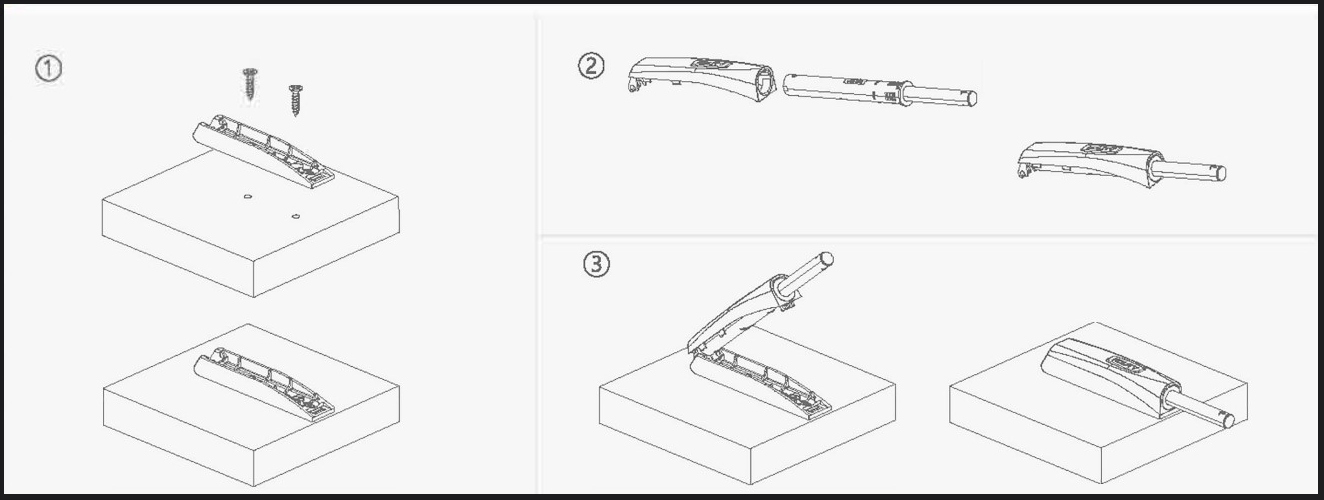 ①

②

③