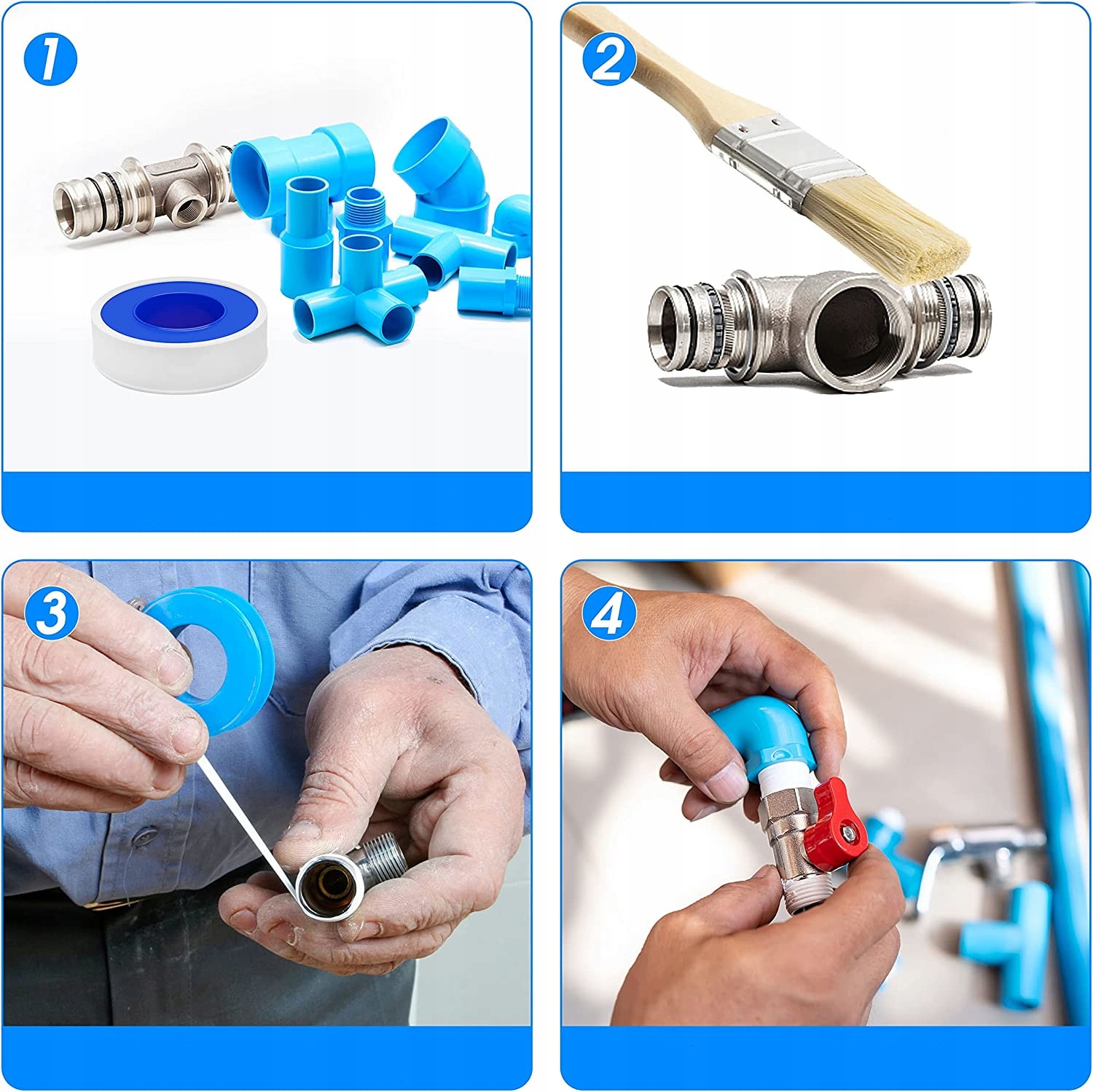 1

2

3

4