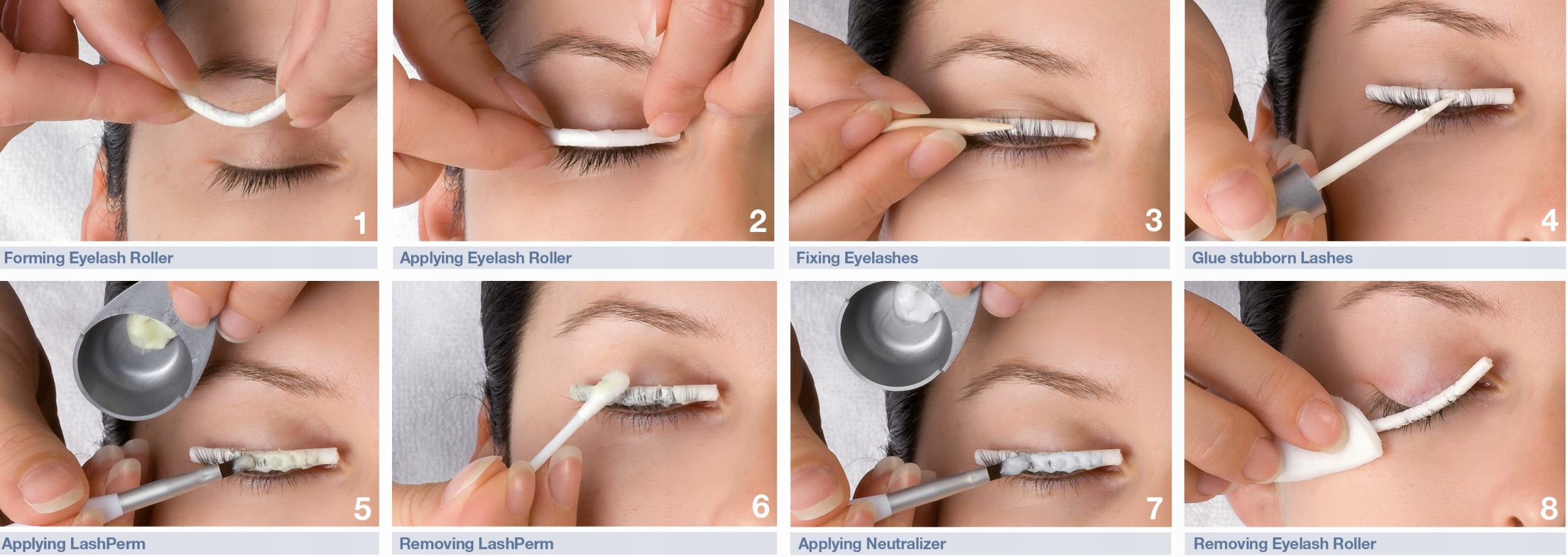 1
Forming Eyelash Roller

2
Applying Eyelash Roller

3
Fixing Eyelashes

4
Glue stubborn Lashes

5
Applying LashPerm

6
Removing LashPerm

7
Applying Neutralizer

8
Removing Eyelash Roller