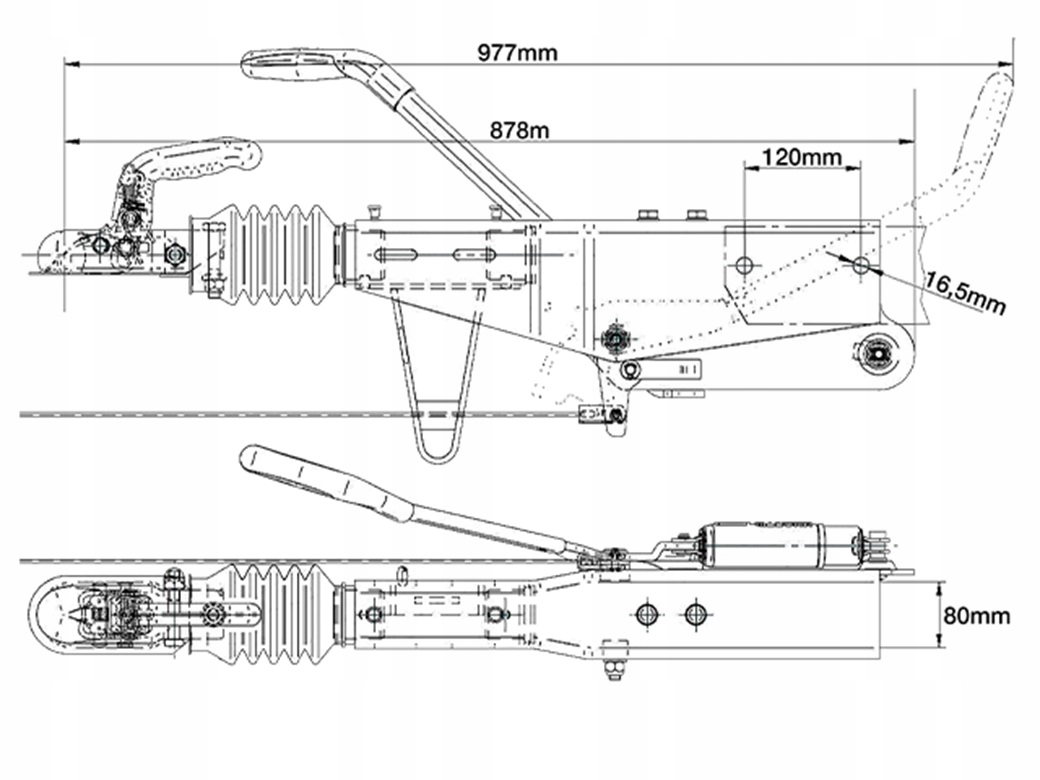 977mm
878m
120mm
16,5mm
80mm