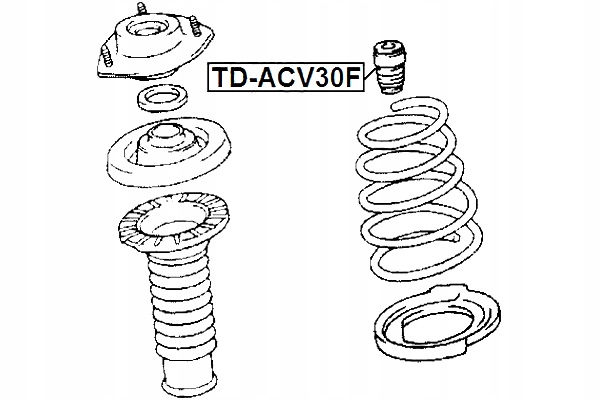 TD-ACV30F