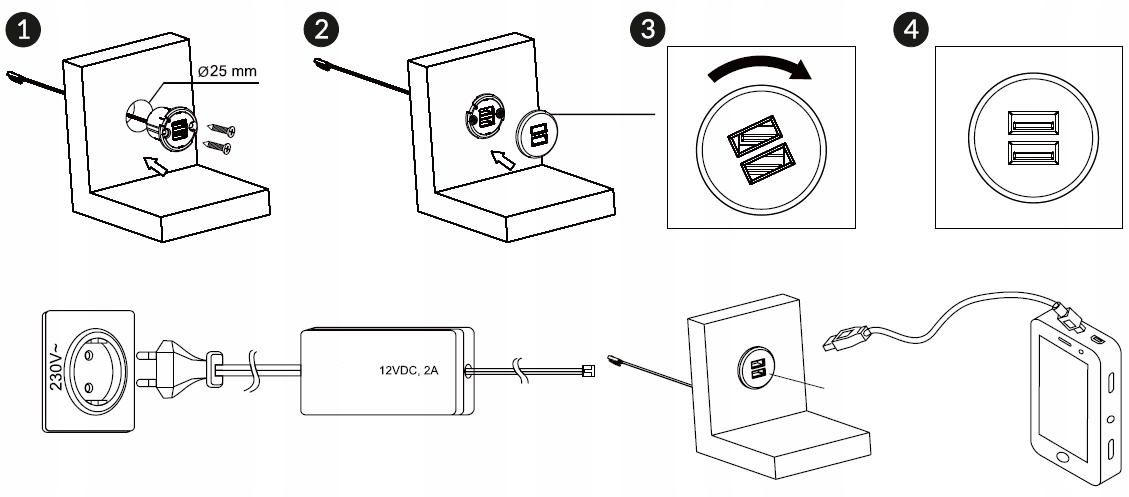 1
Ø25 mm
2
3
4
230V~
12VDC, 2A