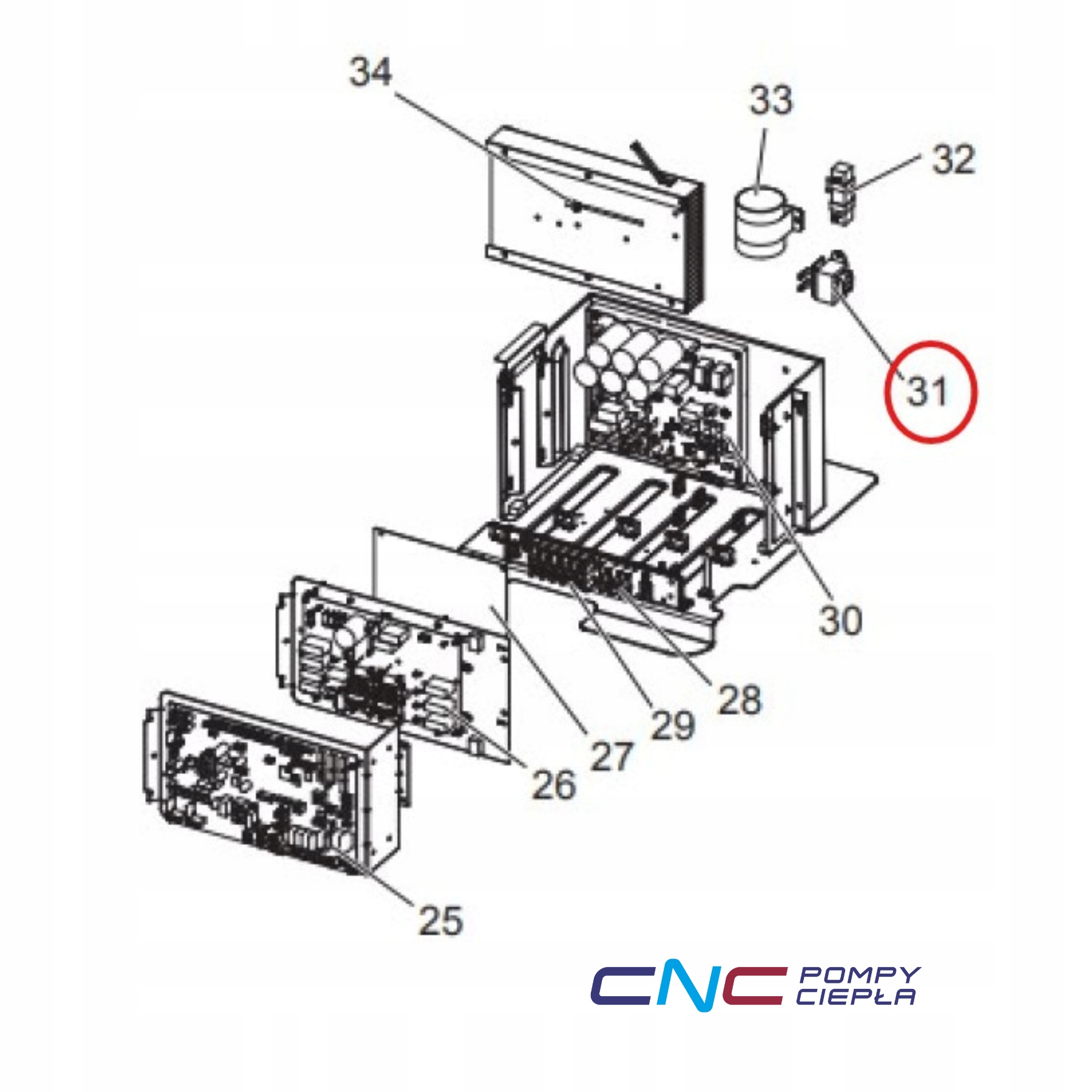 34
33
32
31
30
28
29
27
26
25
CNC POMPY CIEPŁA