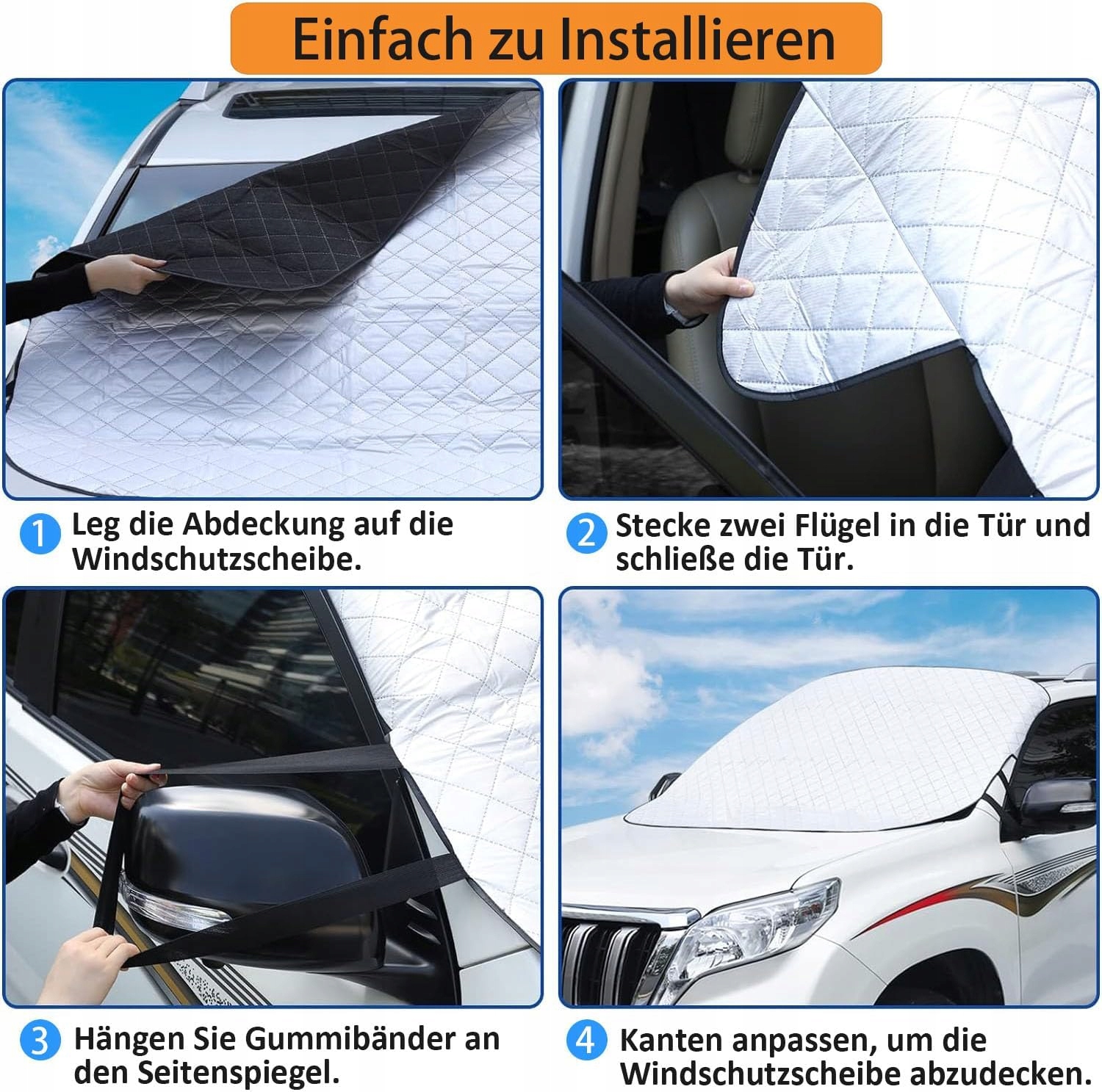 Einfach zu Installieren

1 Leg die Abdeckung auf die Windschutzscheibe.

2 Stecke zwei Flügel in die Tür und schließe die Tür.

3 Hängen Sie Gummibänder an den Seitenspiegel.

4 Kanten anpassen, um die Windschutzscheibe abzudecken.