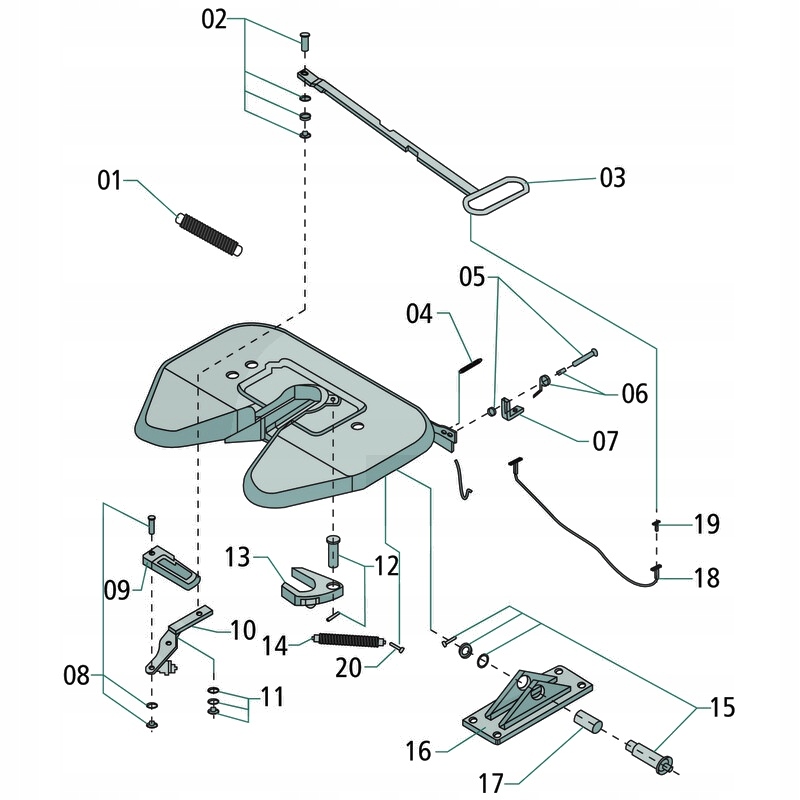 02
01
03
05
04
06
07
19
18
13
12
09
10
14
20
08
11
15
16
17