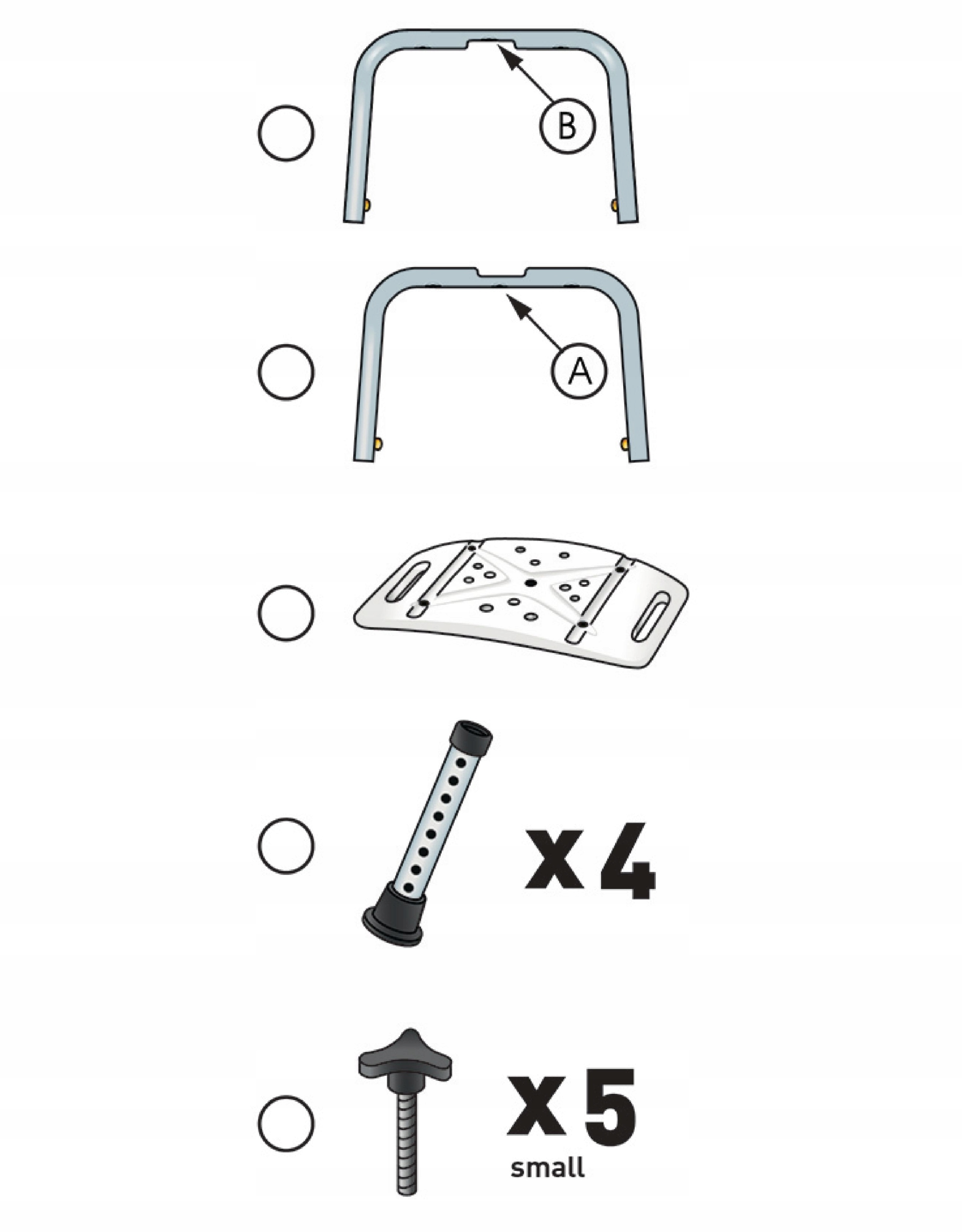 B

A

x 4

x 5
small