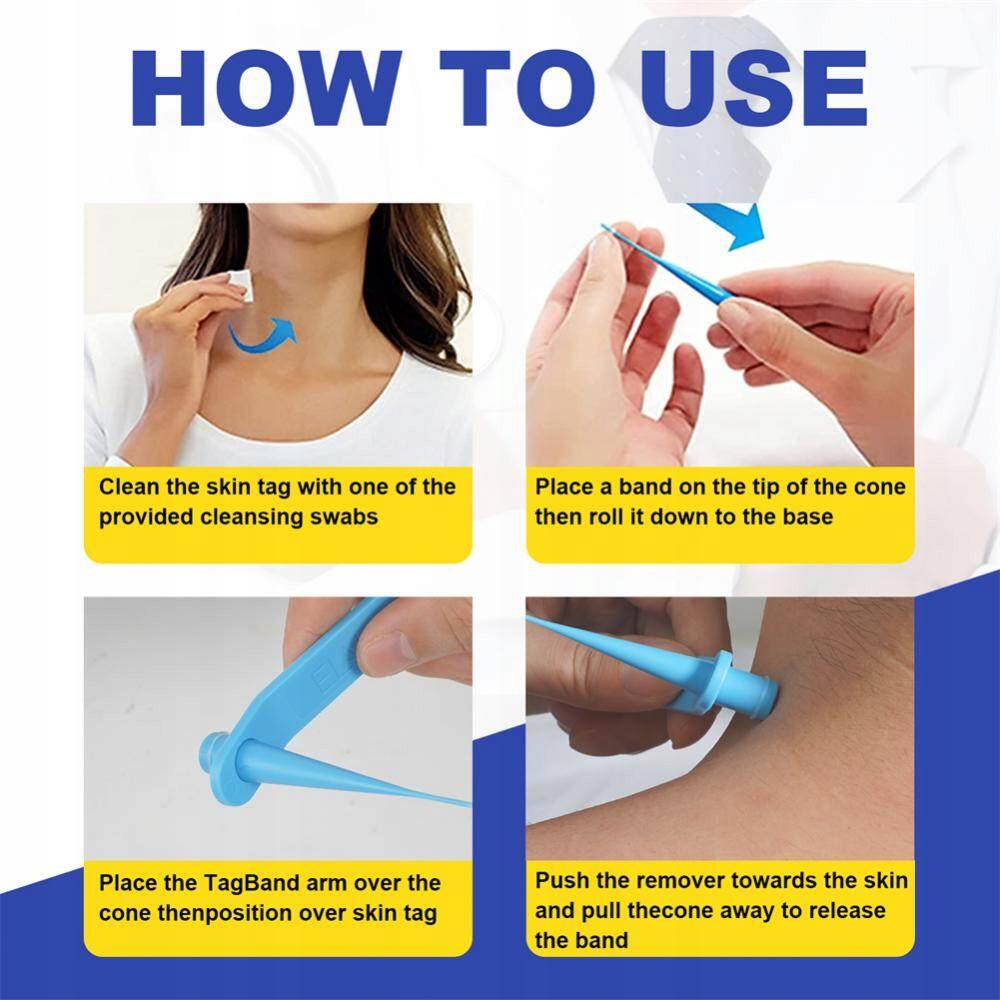 HOW TO USE

Clean the skin tag with one of the provided cleansing swabs

Place a band on the tip of the cone then roll it down to the base

Place the TagBand arm over the cone thenposition over skin tag

Push the remover towards the skin and pull thecone away to release the band