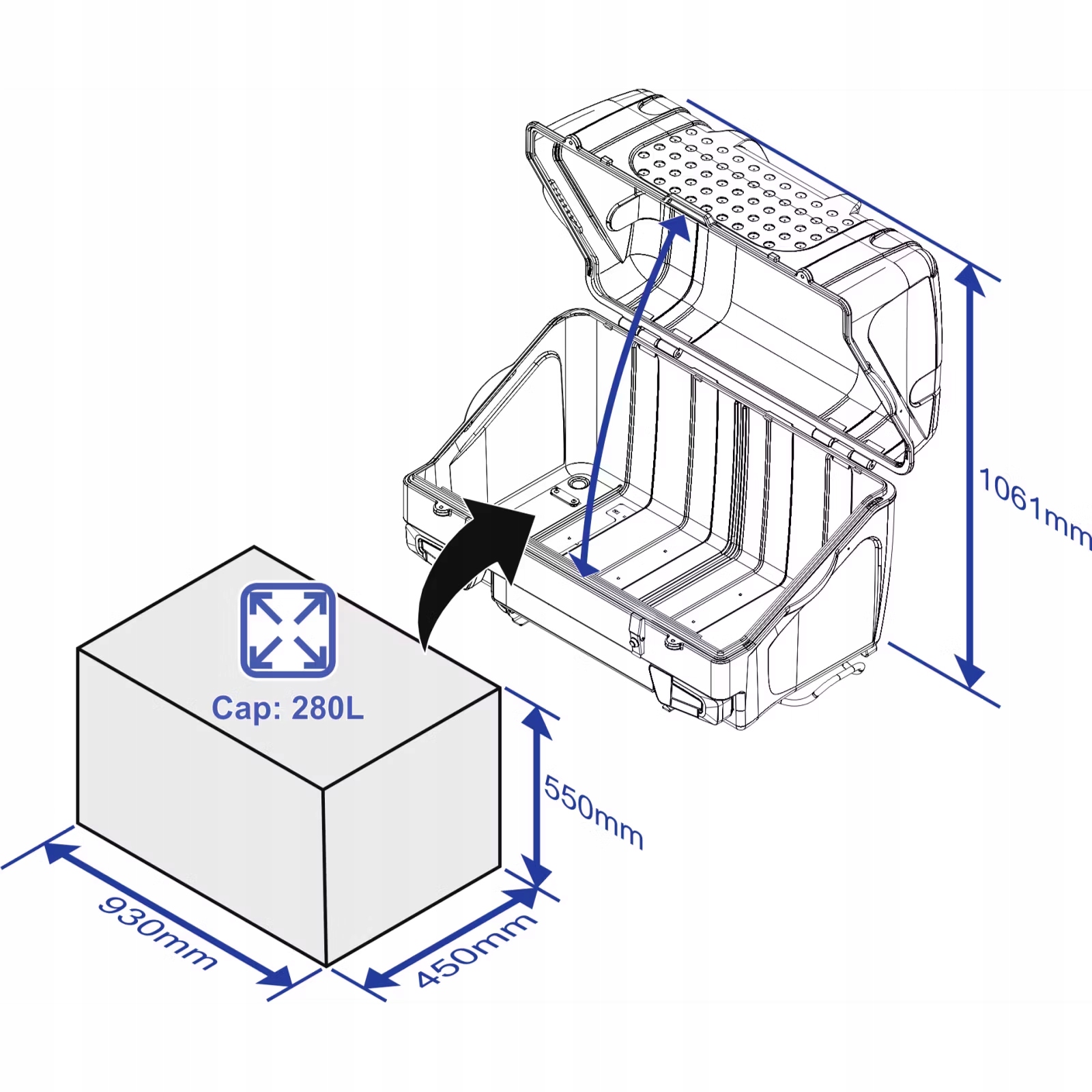 1061mm

Cap: 280L

550mm

930mm

450mm