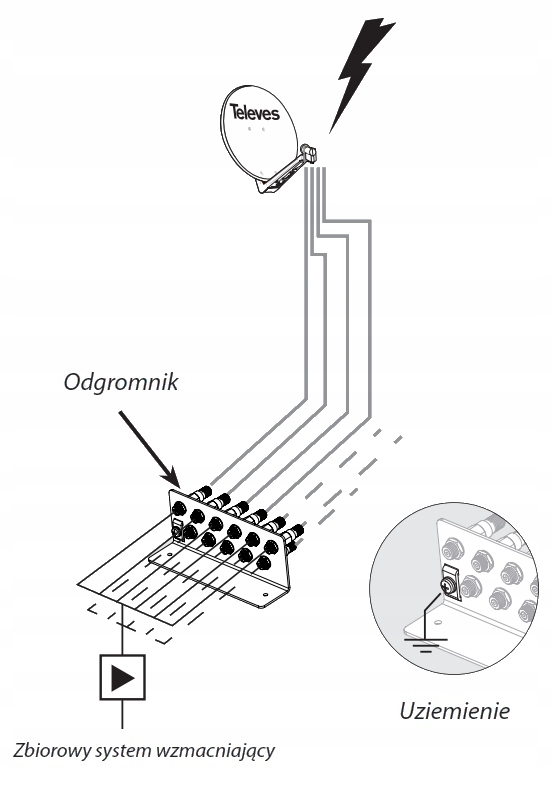 Televes

Odgromnik

Uziemienie

Zbiorowy system wzmacniający