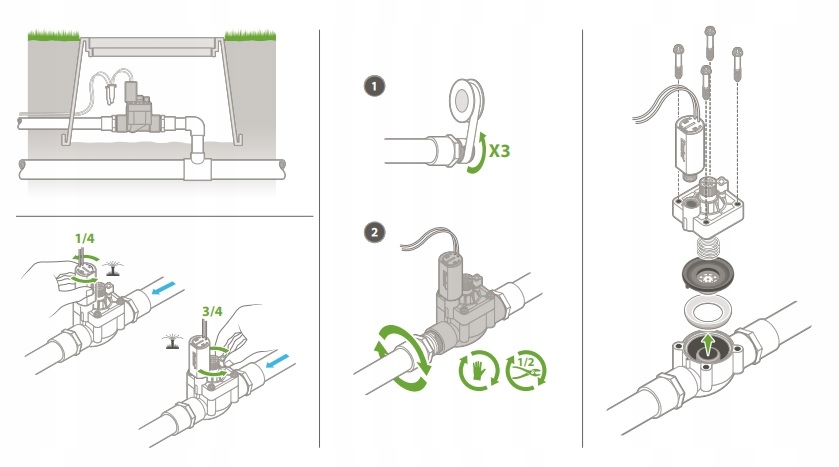 1/4

3/4

1

X3

2

1/2